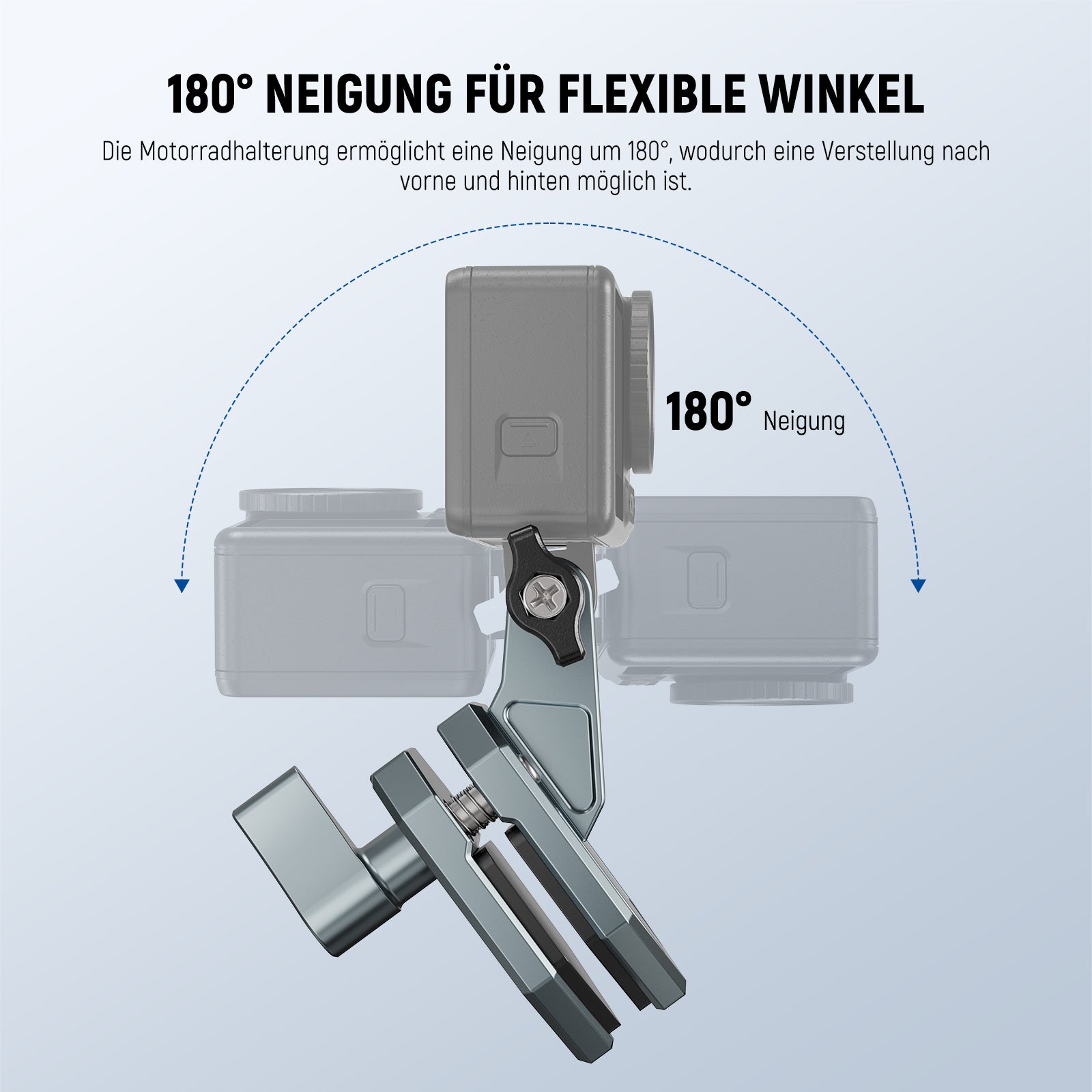 180° NEIGUNG FÜR FLEXIBLE WINKEL

Die Motorradhalterung ermöglicht eine Neigung um 180°, wodurch eine Verstellung nach vorne und hinten möglich ist.

180° Neigung