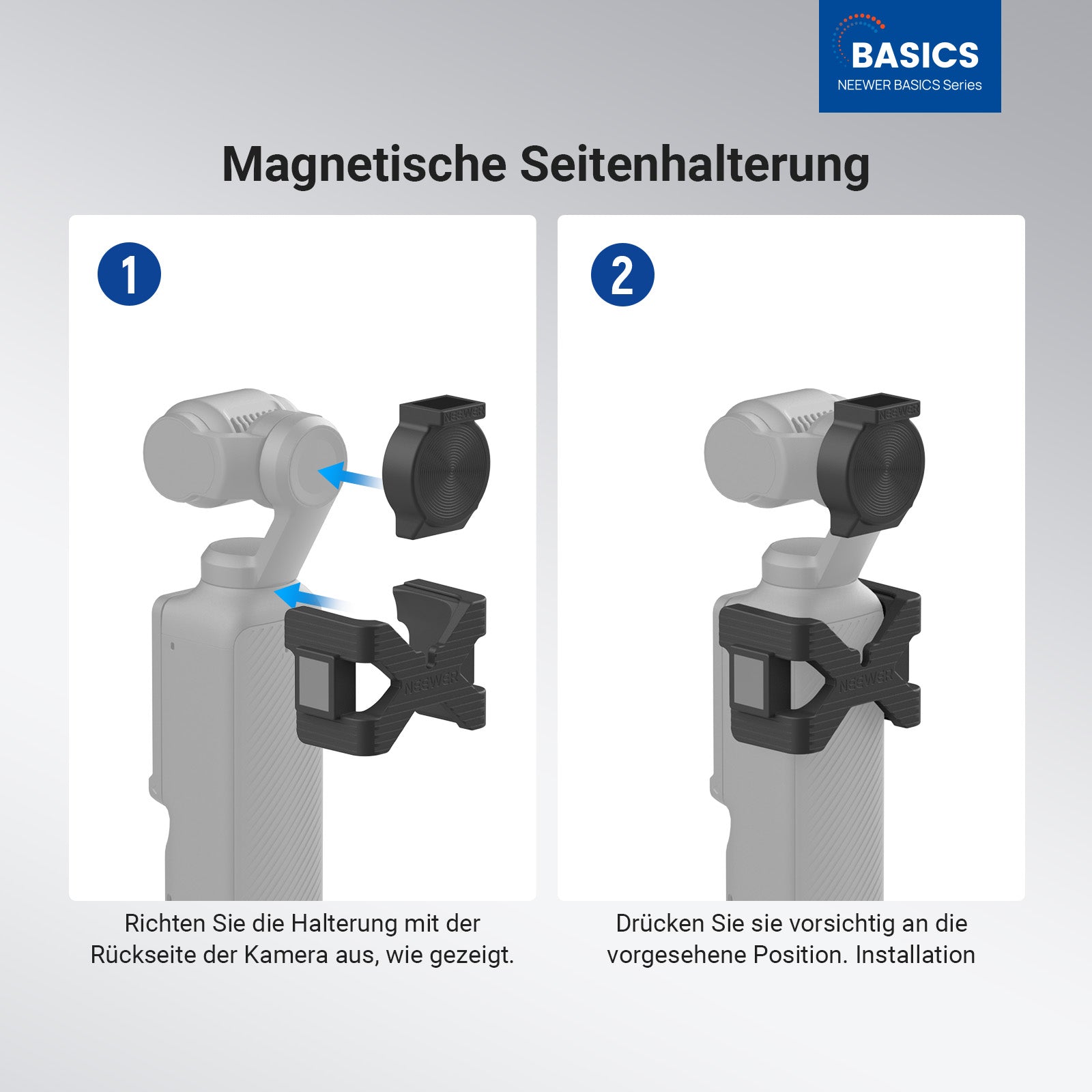 BASICS
NEEWER BASICS Series

Magnetische Seitenhalterung

1

NEEWER

NEEWER

Richten Sie die Halterung mit der Rückseite der Kamera aus, wie gezeigt.

2

NEEWER

NEEWER

Drücken Sie sie vorsichtig an die vorgesehene Position. Installation