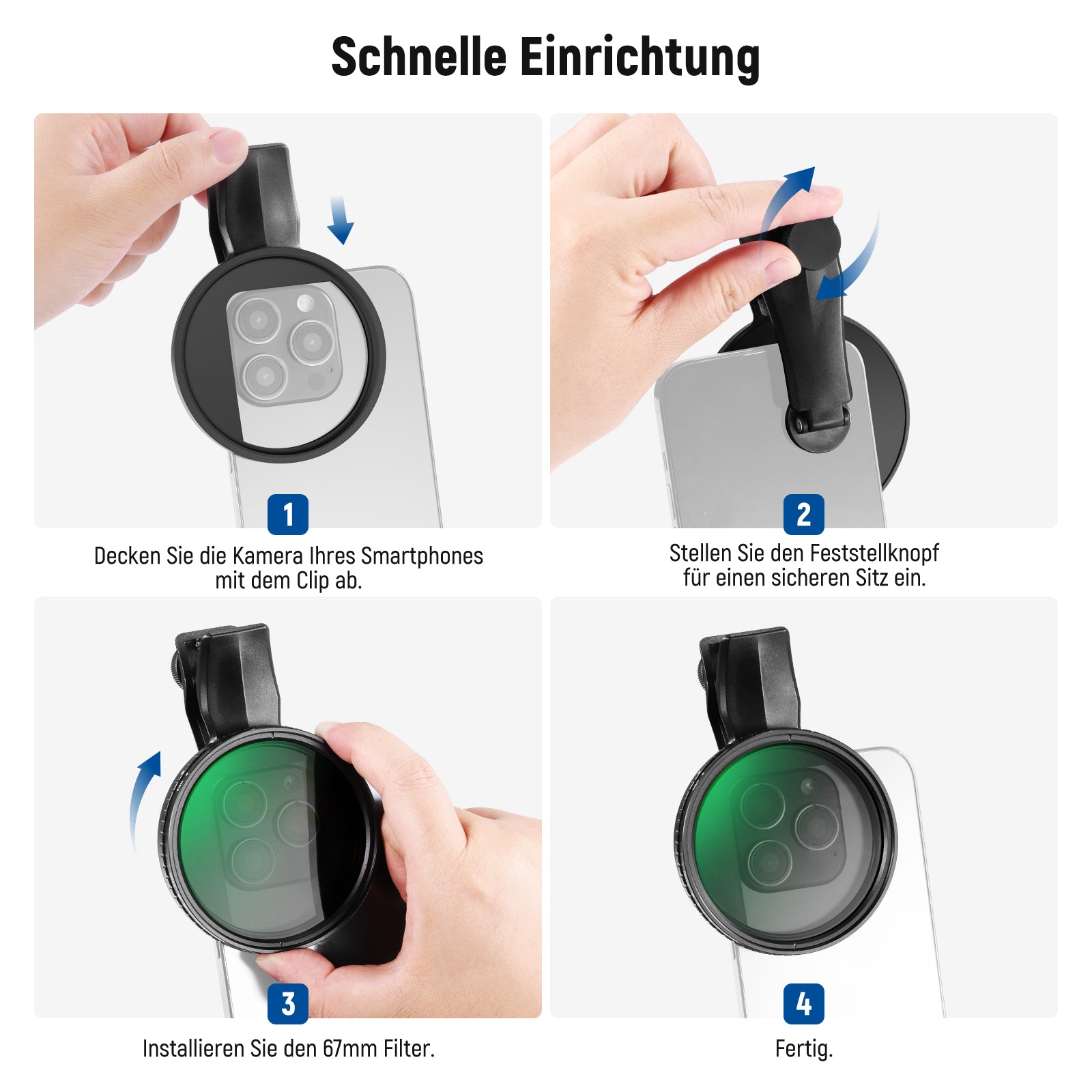 Schnelle Einrichtung

1

Decken Sie die Kamera Ihres Smartphones mit dem Clip ab.

2

Stellen Sie den Feststellknopf für einen sicheren Sitz ein.

3

Installieren Sie den 67mm Filter.

4

Fertig.