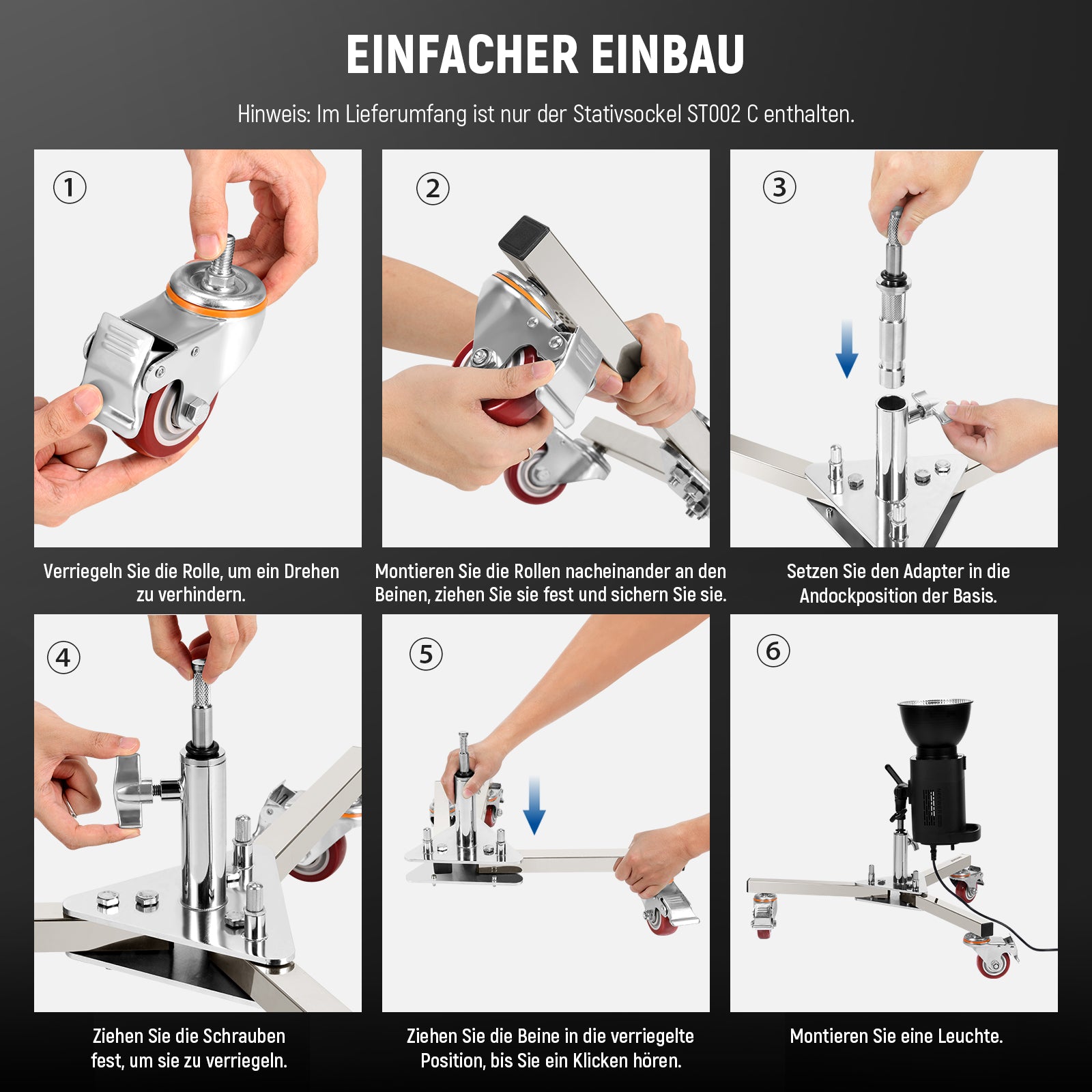 EINFACHER EINBAU

Hinweis: Im Lieferumfang ist nur der Stativsockel ST002 C enthalten.

①

Verriegeln Sie die Rolle, um ein Drehen zu verhindern.

②

Montieren Sie die Rollen nacheinander an den Beinen, ziehen Sie sie fest und sichern Sie sie.

③

Setzen Sie den Adapter in die Andockposition der Basis.

④

Ziehen Sie die Schrauben fest, um sie zu verriegeln.

⑤

Ziehen Sie die Beine in die verriegelte Position, bis Sie ein Klicken hören.

⑥

Montieren Sie eine Leuchte.