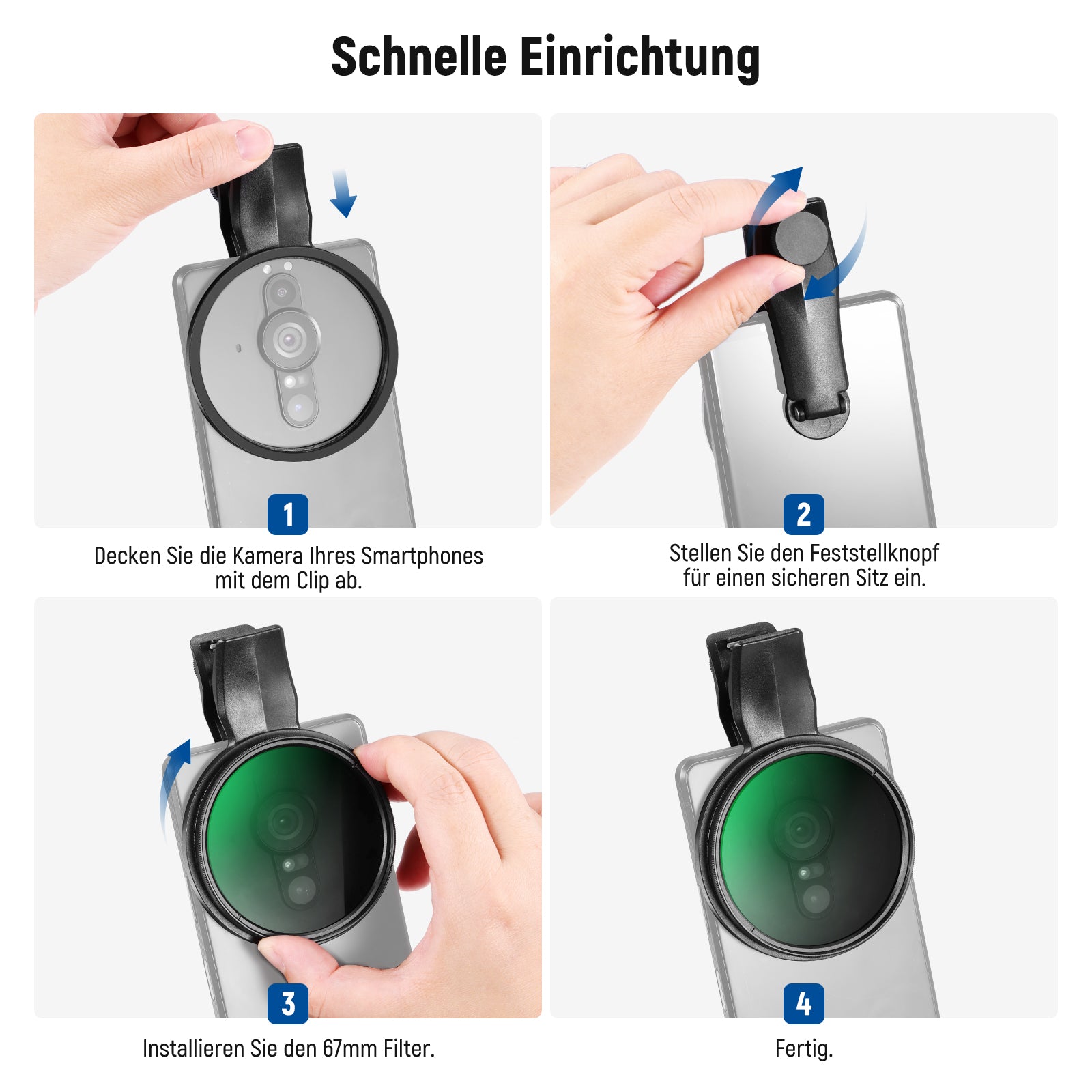 Schnelle Einrichtung

1

Decken Sie die Kamera Ihres Smartphones mit dem Clip ab.

2

Stellen Sie den Feststellknopf für einen sicheren Sitz ein.

3

Installieren Sie den 67mm Filter.

4

Fertig.