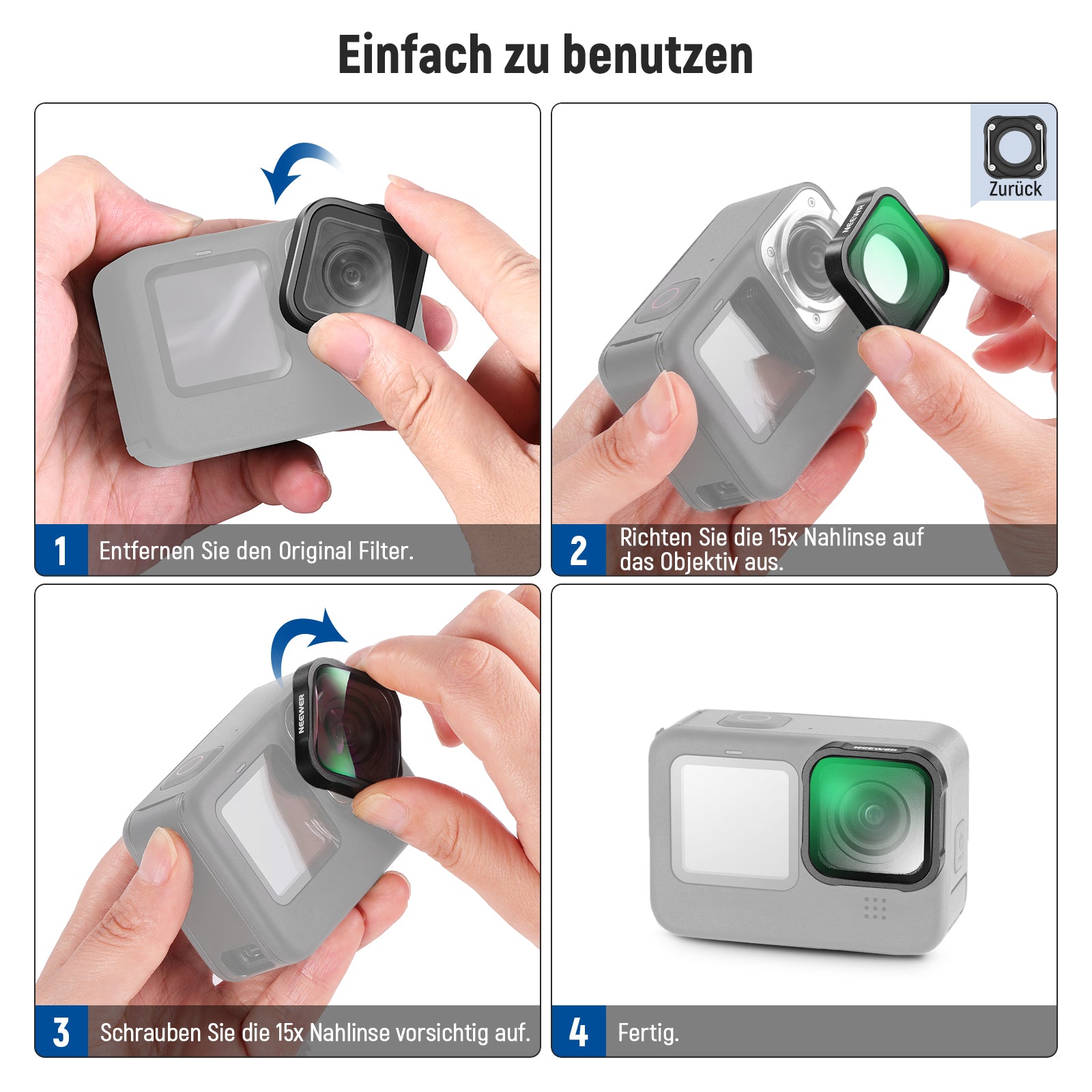 Einfach zu benutzen

1 Entfernen Sie den Original Filter.

Zurück

NEEWER

2 Richten Sie die 15x Nahlinse auf das Objektiv aus.

NEEWER

3 Schrauben Sie die 15x Nahlinse vorsichtig auf.

NEEWER

4 Fertig.