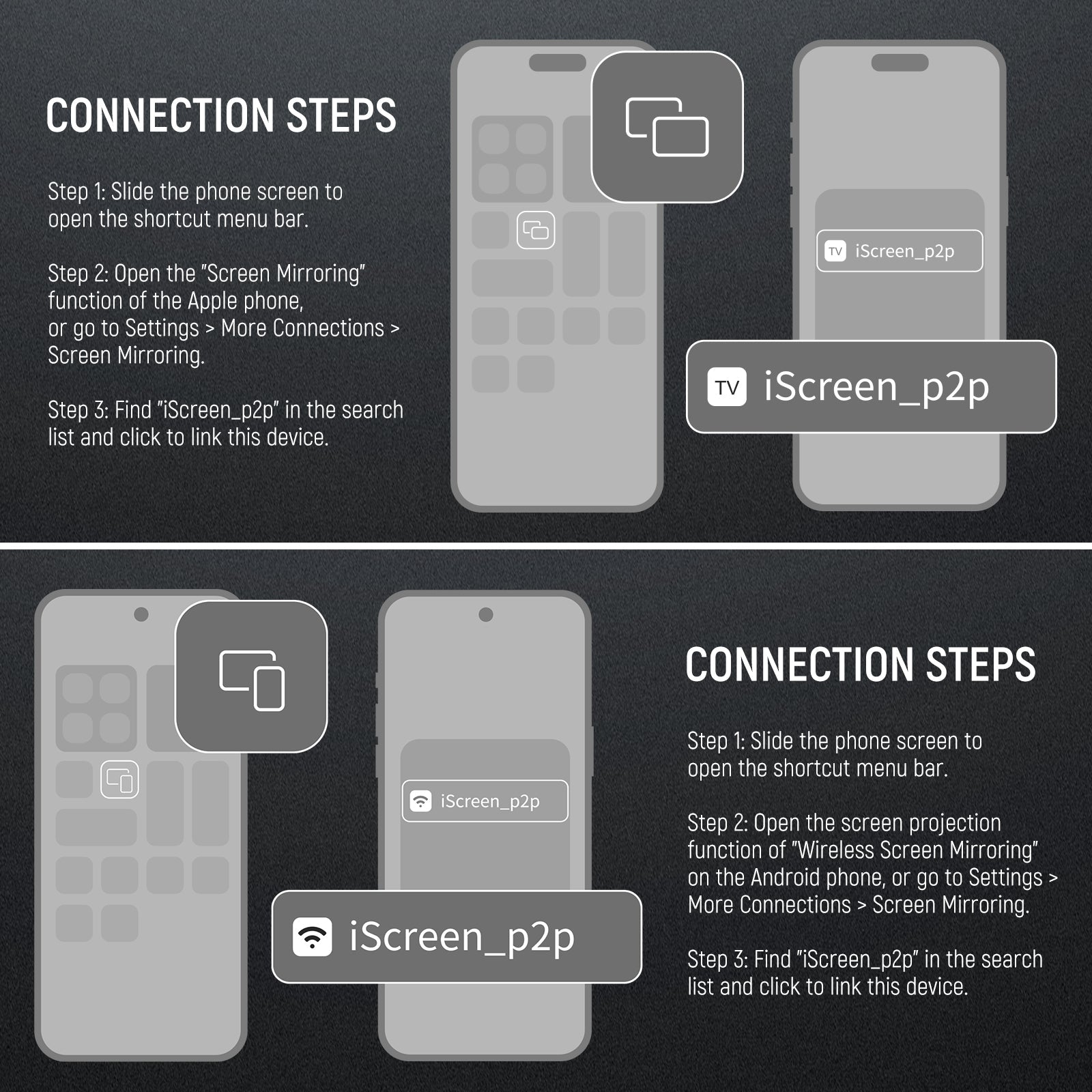 CONNECTION STEPS

Step 1: Slide the phone screen to open the shortcut menu bar.

Step 2: Open the "Screen Mirroring" function of the Apple phone, or go to Settings > More Connections > Screen Mirroring.

Step 3: Find "iScreen_p2p" in the search list and click to link this device.

TV iScreen_p2p

TV iScreen_p2p

iScreen_p2p

iScreen_p2p

CONNECTION STEPS

Step 1: Slide the phone screen to open the shortcut menu bar.

Step 2: Open the screen projection function of "Wireless Screen Mirroring" on the Android phone, or go to Settings > More Connections > Screen Mirroring.

Step 3: Find "iScreen_p2p" in the search list and click to link this device.