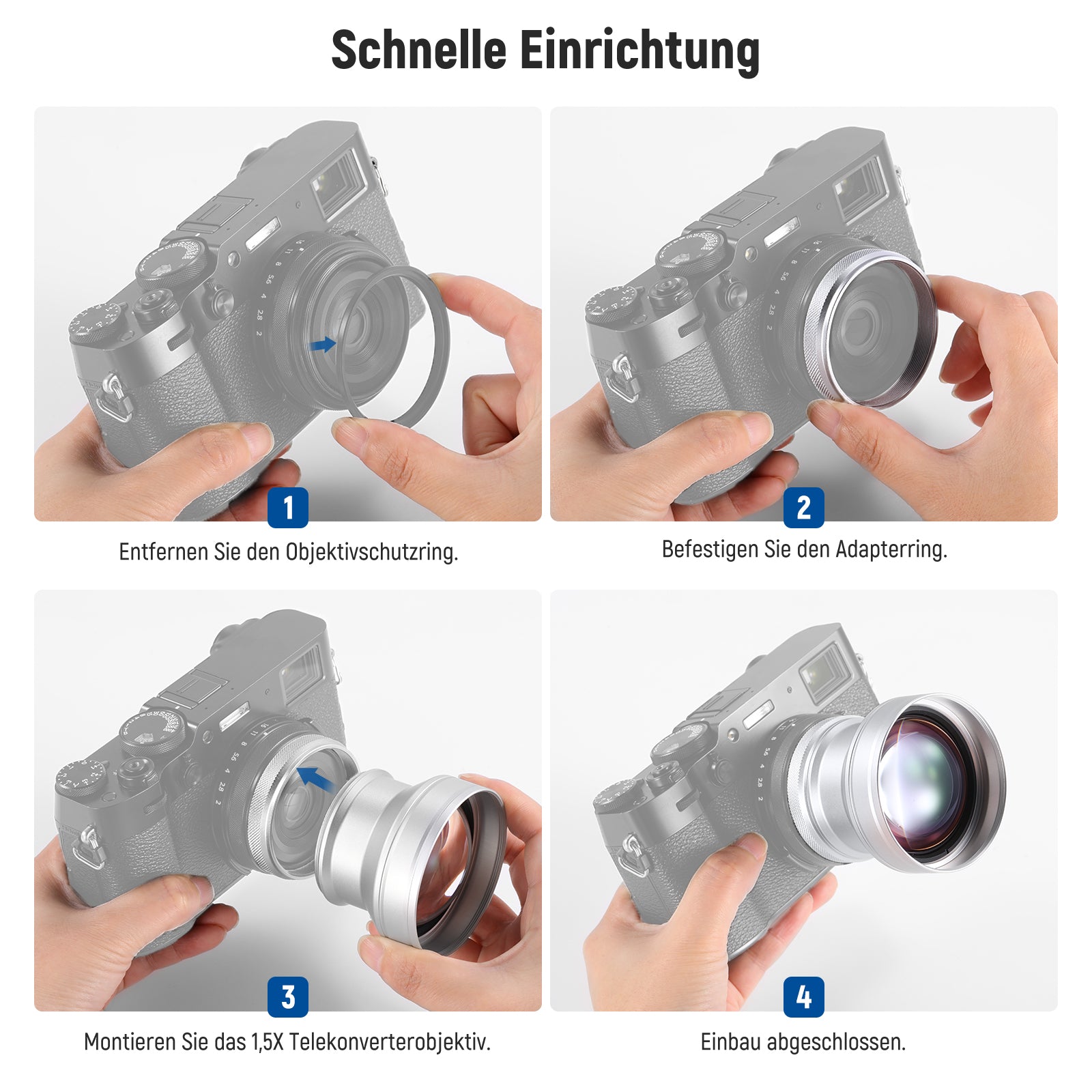 Schnelle Einrichtung

1

Entfernen Sie den Objektivschutzring.

2

Befestigen Sie den Adapterring.

3

Montieren Sie das 1,5X Telekonverterobjektiv.

4

Einbau abgeschlossen.