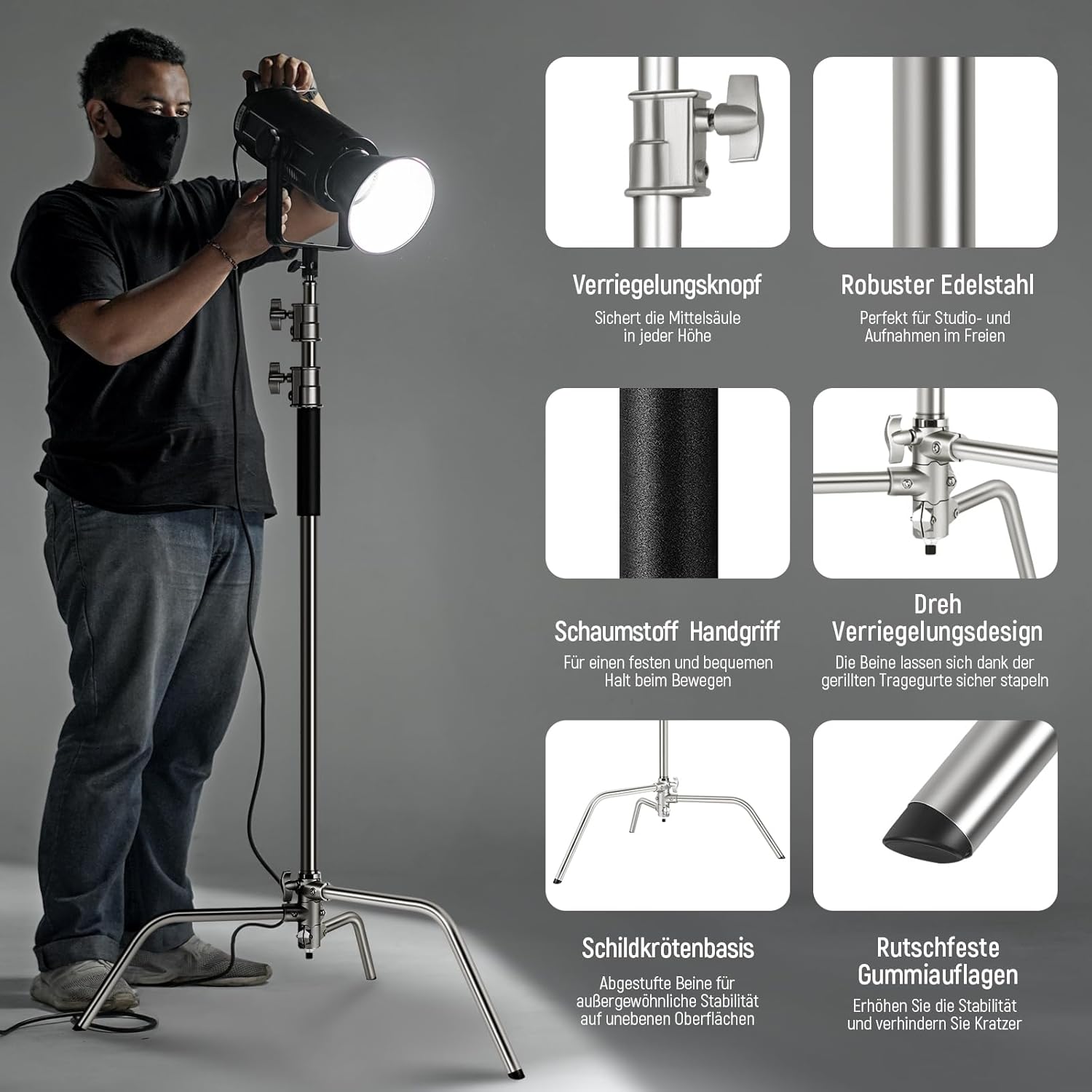 Verriegelungsknopf

Sichert die Mittelsäule in jeder Höhe

Robuster Edelstahl

Perfekt für Studio- und Aufnahmen im Freien

Schaumstoff Handgriff

Für einen festen und bequemen Halt beim Bewegen

Dreh Verriegelungsdesign

Die Beine lassen sich dank der gerillten Tragegurte sicher stapeln

Schildkrötenbasis

Abgestufte Beine für außergewöhnliche Stabilität auf unebenen Oberflächen

Rutschfeste Gummiauflagen

Erhöhen Sie die Stabilität und verhindern Sie Kratzer