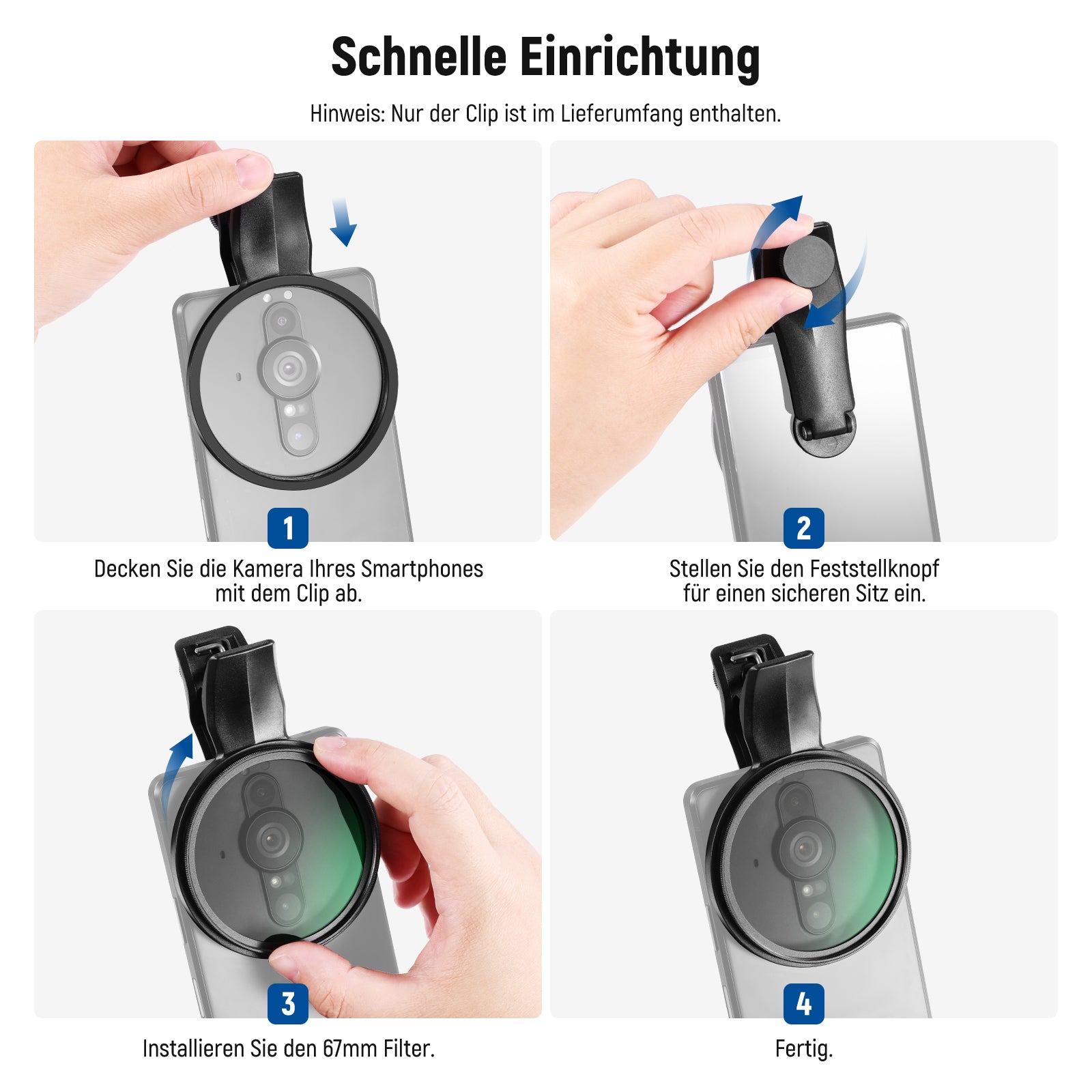 Schnelle Einrichtung

Hinweis: Nur der Clip ist im Lieferumfang enthalten.

1

Decken Sie die Kamera Ihres Smartphones mit dem Clip ab.

2

Stellen Sie den Feststellknopf für einen sicheren Sitz ein.

3

Installieren Sie den 67mm Filter.

4

Fertig.