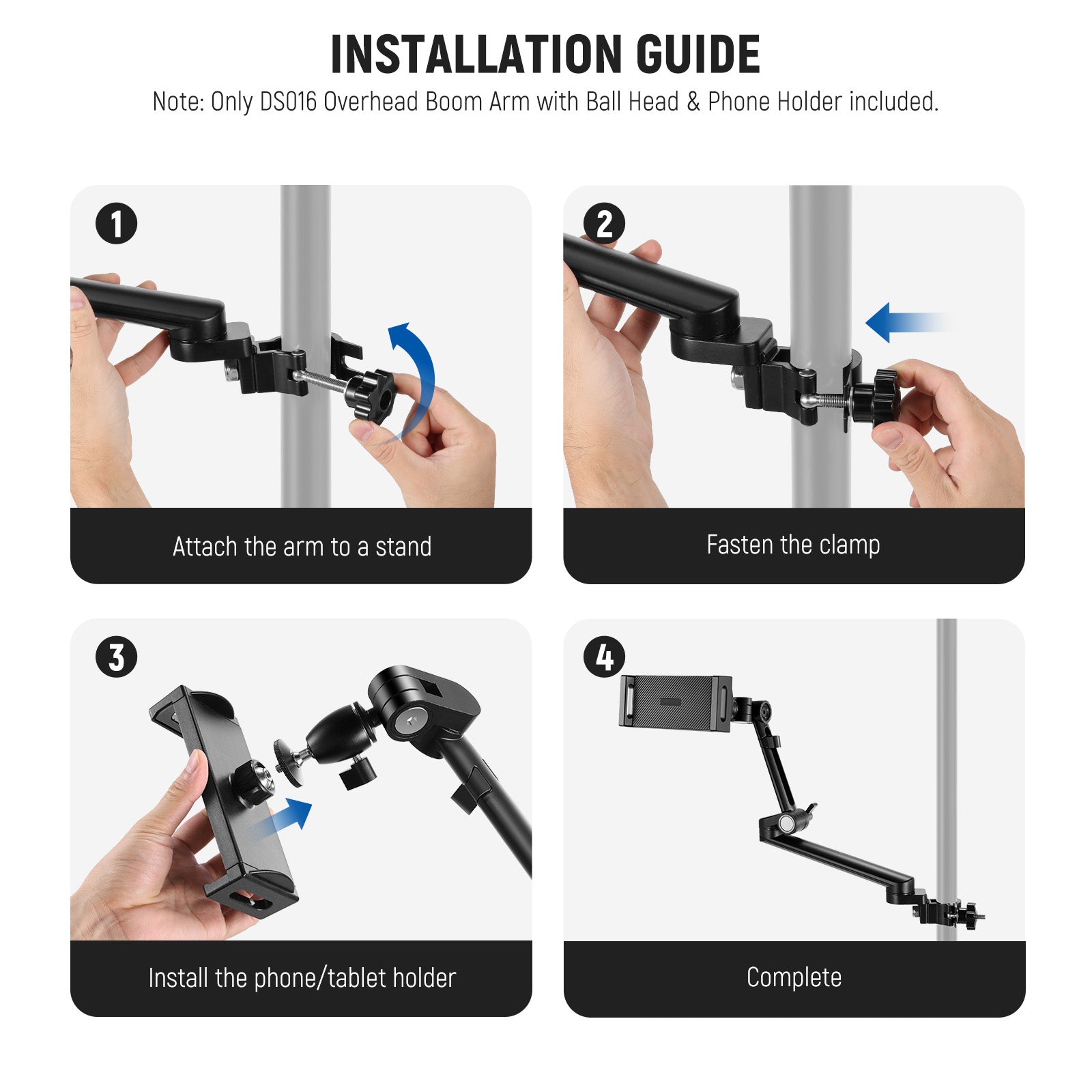 INSTALLATION GUIDE

Note: Only DS016 Overhead Boom Arm with Ball Head & Phone Holder included.

1

Attach the arm to a stand

2

Fasten the clamp

3

Install the phone/tablet holder

4

Complete