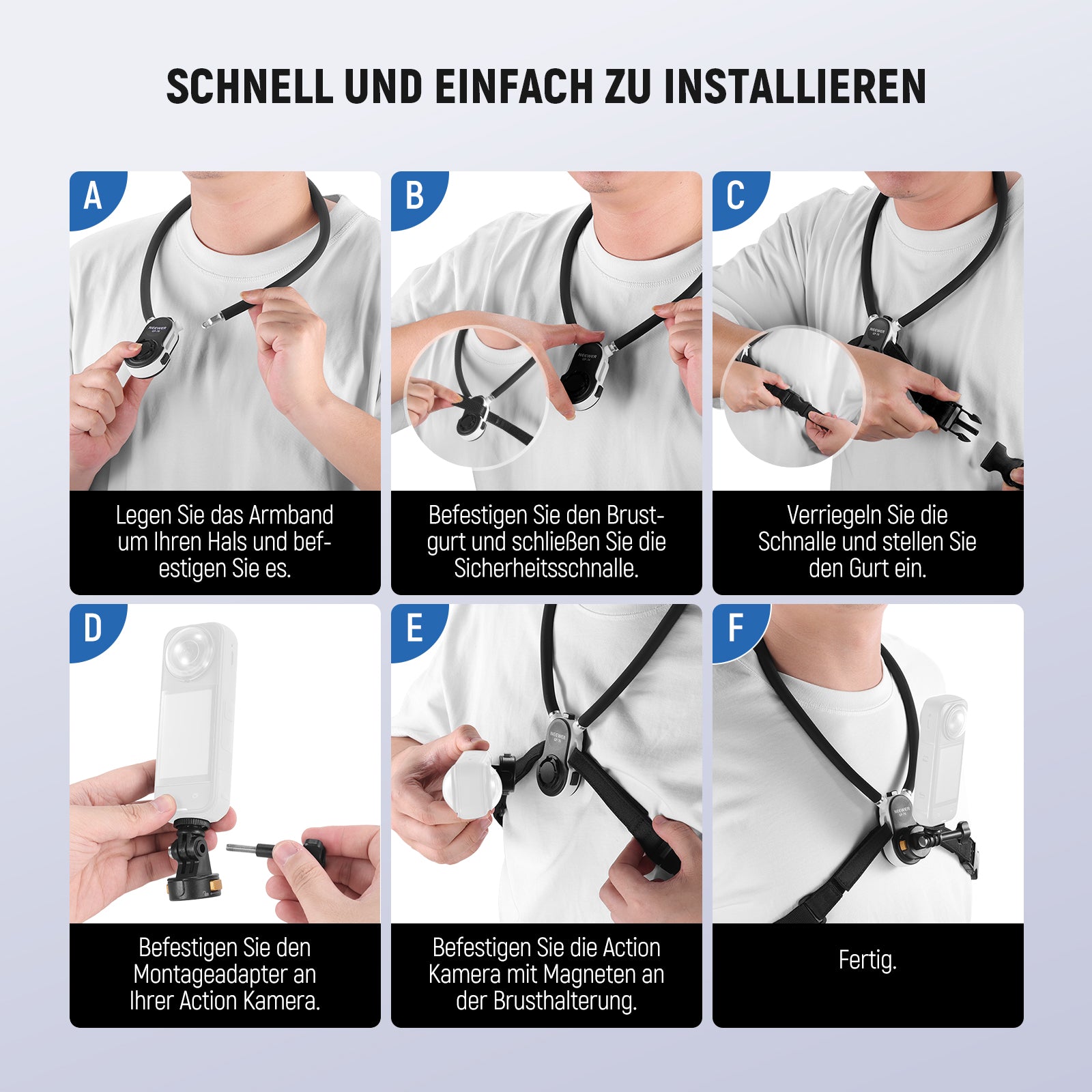 SCHNELL UND EINFACH ZU INSTALLIEREN

A

NEEWER

Legen Sie das Armband um Ihren Hals und befestigen Sie es.

B

NEEWER

Befestigen Sie den Brustgurt und schließen Sie die Sicherheitsschnalle.

C

NEEWER

Verriegeln Sie die Schnalle und stellen Sie den Gurt ein.

D

Befestigen Sie den Montageadapter an Ihrer Action Kamera.

E

NEEWER

Befestigen Sie die Action Kamera mit Magneten an der Brusthalterung.

F

NEEWER

Fertig.