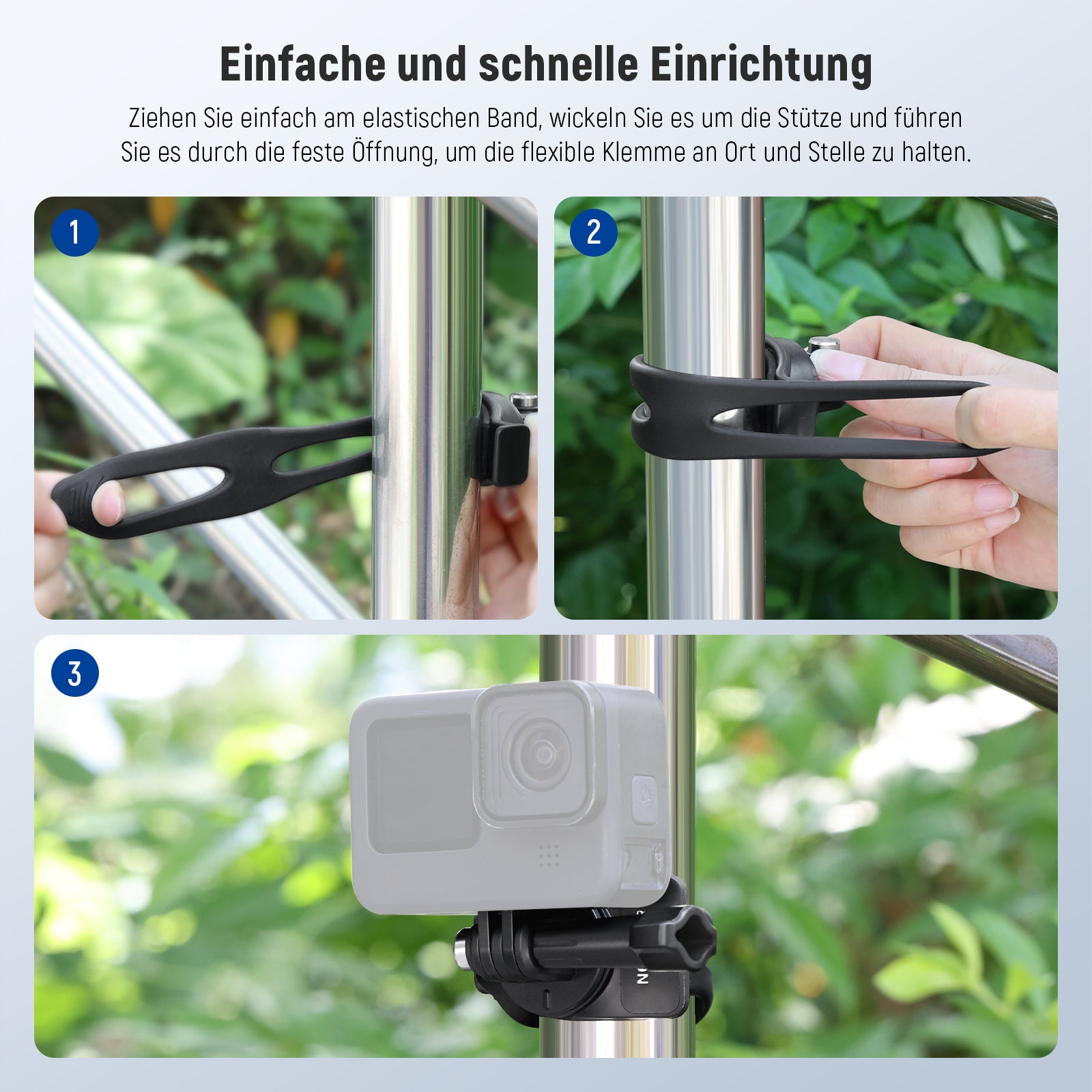 Einfache und schnelle Einrichtung

Ziehen Sie einfach am elastischen Band, wickeln Sie es um die Stütze und führen Sie es durch die feste Öffnung, um die flexible Klemme an Ort und Stelle zu halten.

1

2

3