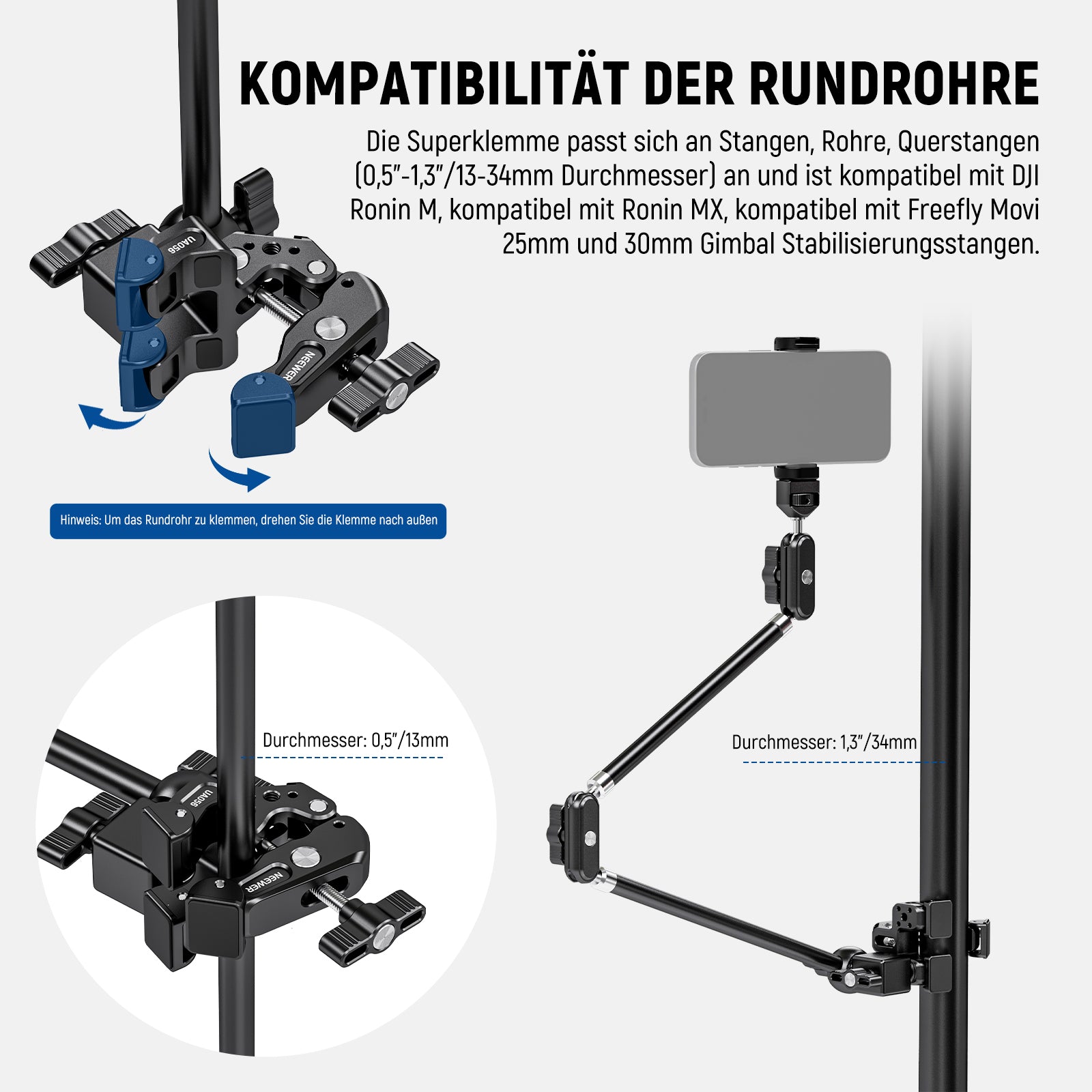 KOMPATIBILITÄT DER RUNDROHRE

Die Superklemme passt sich an Stangen, Rohre, Querstangen (0,5"-1,3"/13-34mm Durchmesser) an und ist kompatibel mit DJI Ronin M, kompatibel mit Ronin MX, kompatibel mit Freefly Movi 25mm und 30mm Gimbal Stabilisierungsstangen.

UA056

NEEWER

Hinweis: Um das Rundrohr zu klemmen, drehen Sie die Klemme nach außen

Durchmesser: 0,5"/13mm

UA056

NEEWER

Durchmesser: 1,3"/34mm