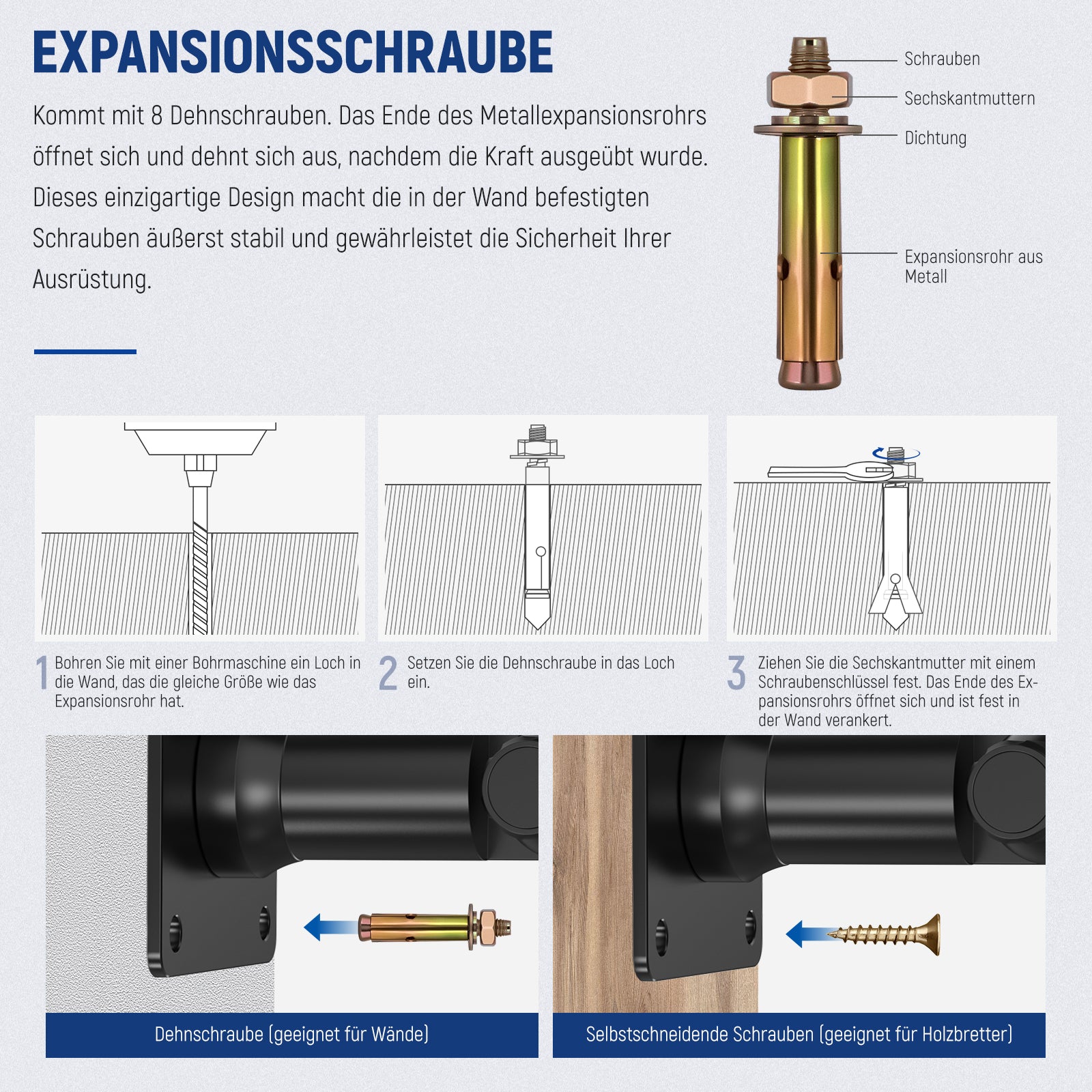 EXPANSIONSSCHRAUBE

Kommt mit 8 Dehnschrauben. Das Ende des Metallexpansionsrohrs öffnet sich und dehnt sich aus, nachdem die Kraft ausgeübt wurde. Dieses einzigartige Design macht die in der Wand befestigten Schrauben äußerst stabil und gewährleistet die Sicherheit Ihrer Ausrüstung.

Schrauben
Sechskantmuttern
Dichtung
Expansionsrohr aus Metall

1 Bohren Sie mit einer Bohrmaschine ein Loch in die Wand, das die gleiche Größe wie das Expansionsrohr hat.

2 Setzen Sie die Dehnschraube in das Loch ein.

3 Ziehen Sie die Sechskantmutter mit einem Schraubenschlüssel fest. Das Ende des Expansionsrohrs öffnet sich und ist fest in der Wand verankert.

Dehnschraube (geeignet für Wände)

Selbstschneidende Schrauben (geeignet für Holzbretter)