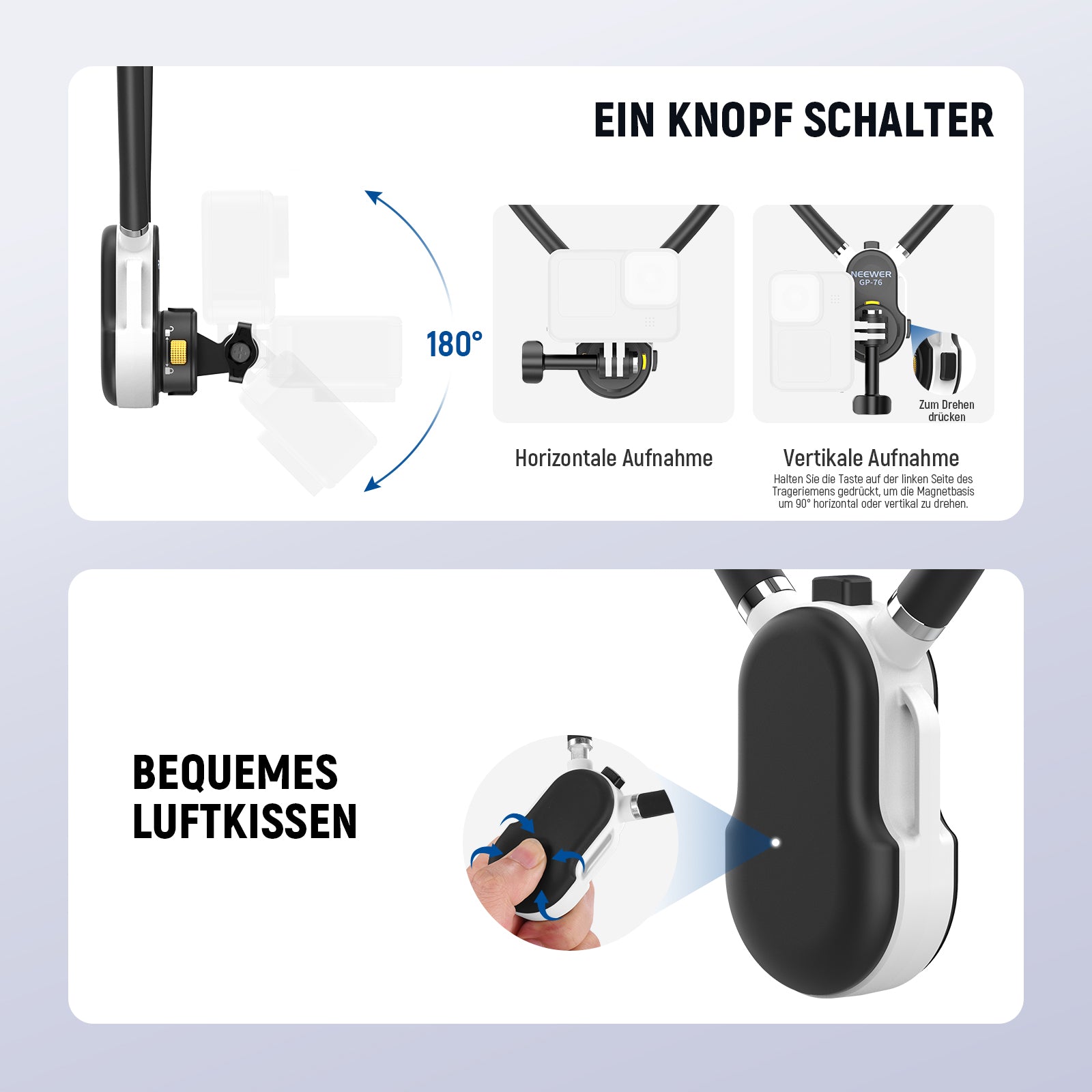 EIN KNOPF SCHALTER

180°

NEEWER
GP-76

Zum Drehen drücken

Horizontale Aufnahme

Vertikale Aufnahme
Halten Sie die Taste auf der linken Seite des Trageriemens gedrückt, um die Magnetbasis um 90° horizontal oder vertikal zu drehen.

BEQUEMES LUFTKISSEN