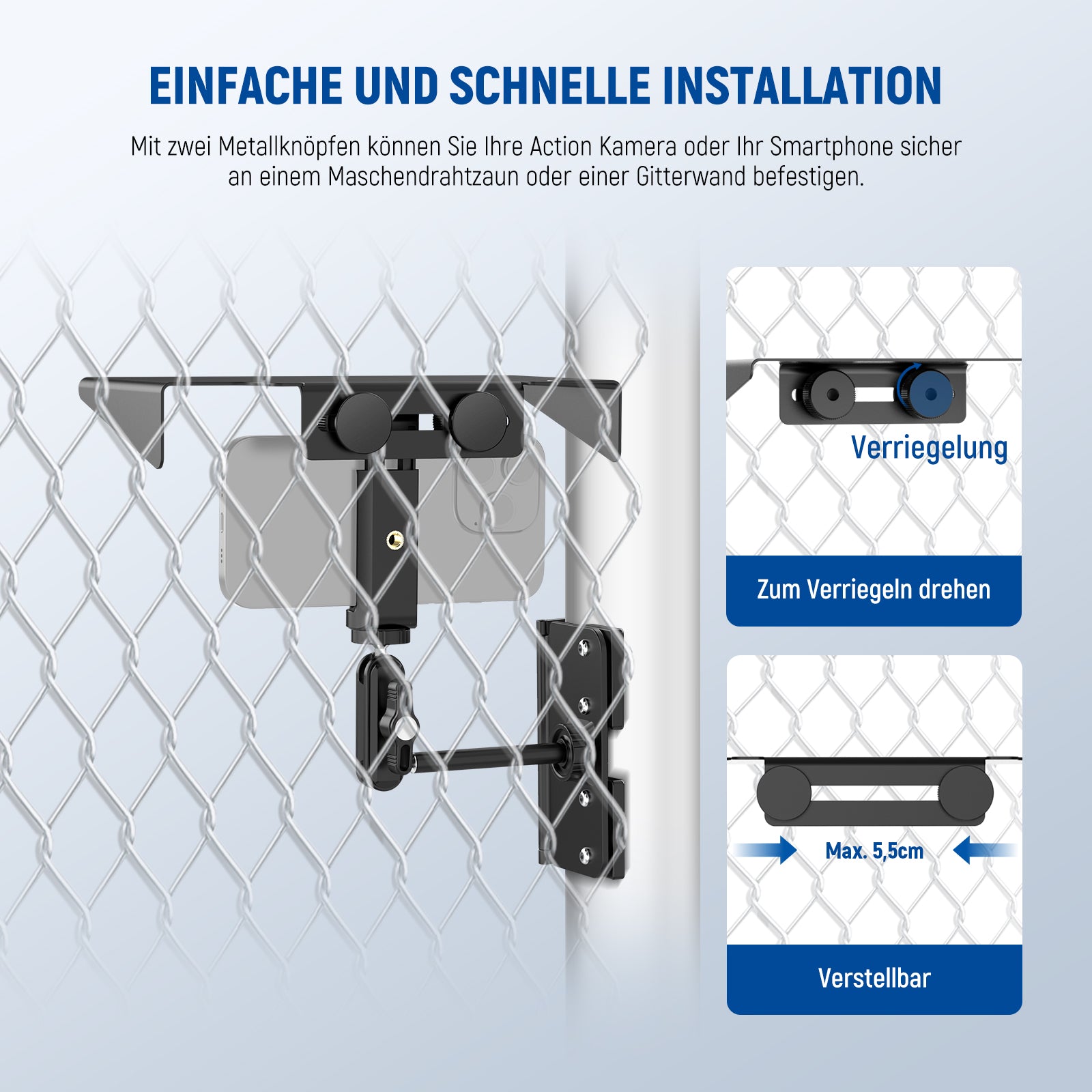 EINFACHE UND SCHNELLE INSTALLATION

Mit zwei Metallknöpfen können Sie Ihre Action Kamera oder Ihr Smartphone sicher an einem Maschendrahtzaun oder einer Gitterwand befestigen.

Verriegelung

Zum Verriegeln drehen

Max. 5,5cm

Verstellbar