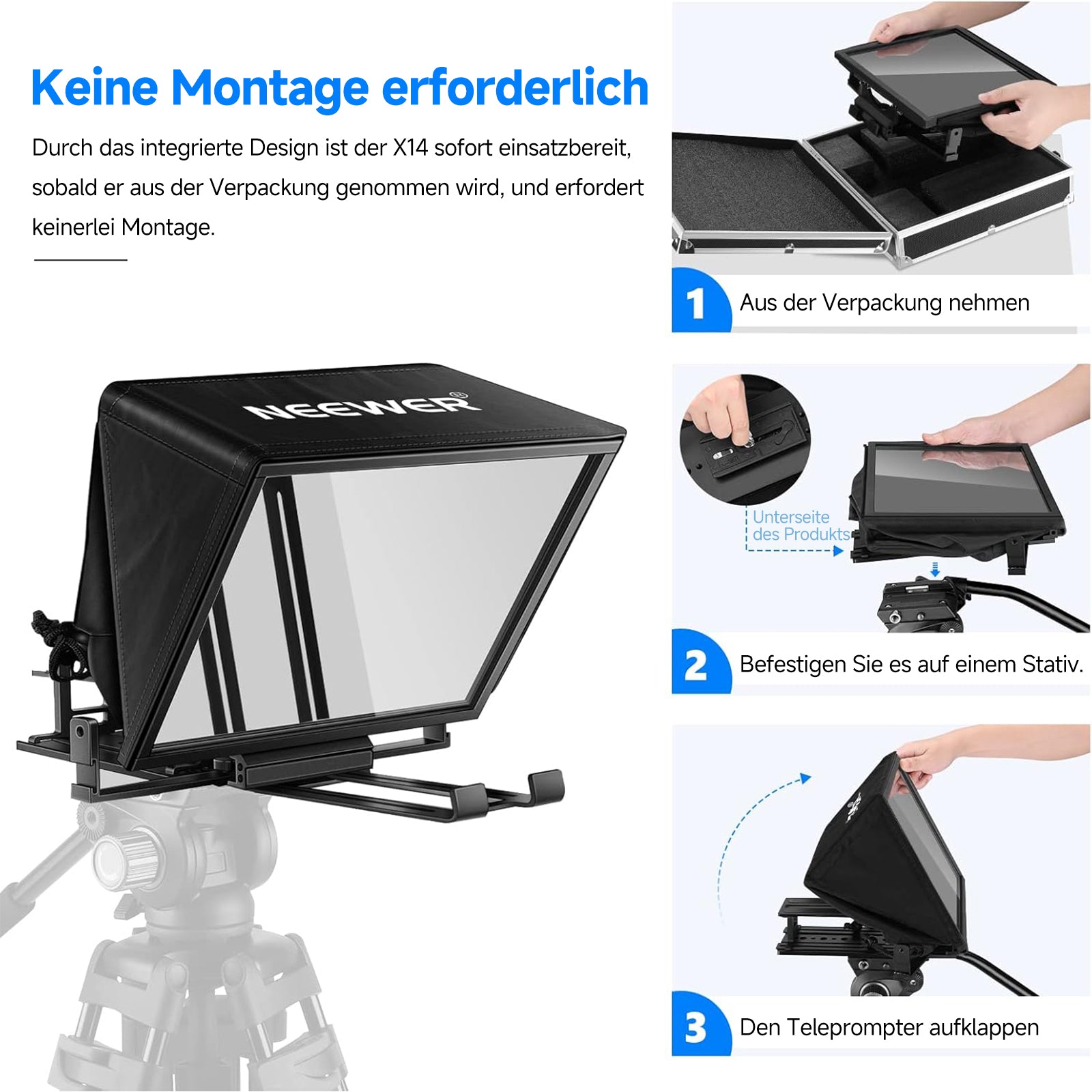 Keine Montage erforderlich

Durch das integrierte Design ist der X14 sofort einsatzbereit, sobald er aus der Verpackung genommen wird, und erfordert keinerlei Montage.

NEEWER®

1 Aus der Verpackung nehmen

Unterseite des Produkts

2 Befestigen Sie es auf einem Stativ.

3 Den Teleprompter aufklappen