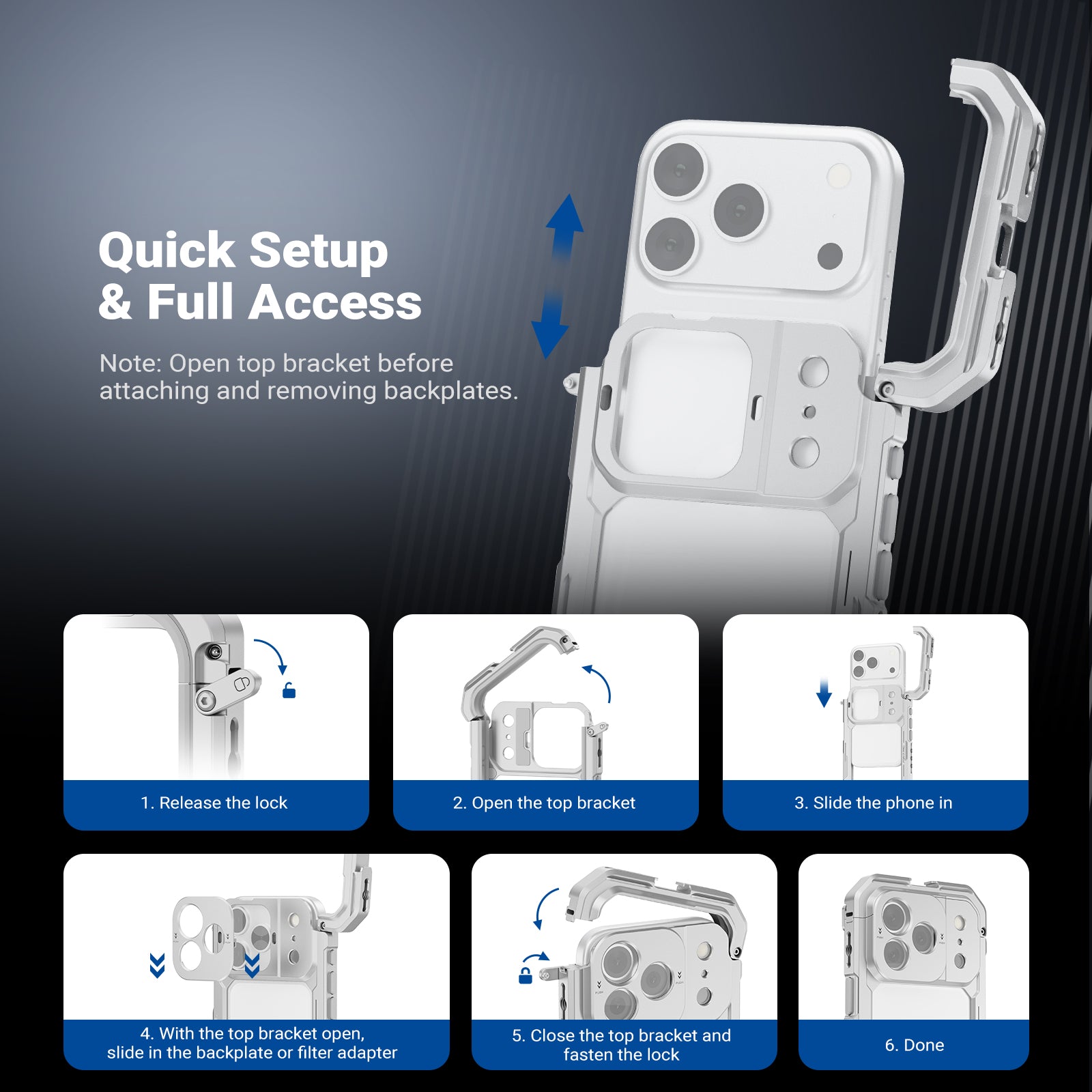 Quick Setup
& Full Access

Note: Open top bracket before attaching and removing backplates.

1. Release the lock

2. Open the top bracket

3. Slide the phone in

4. With the top bracket open, slide in the backplate or filter adapter

5. Close the top bracket and fasten the lock

6. Done