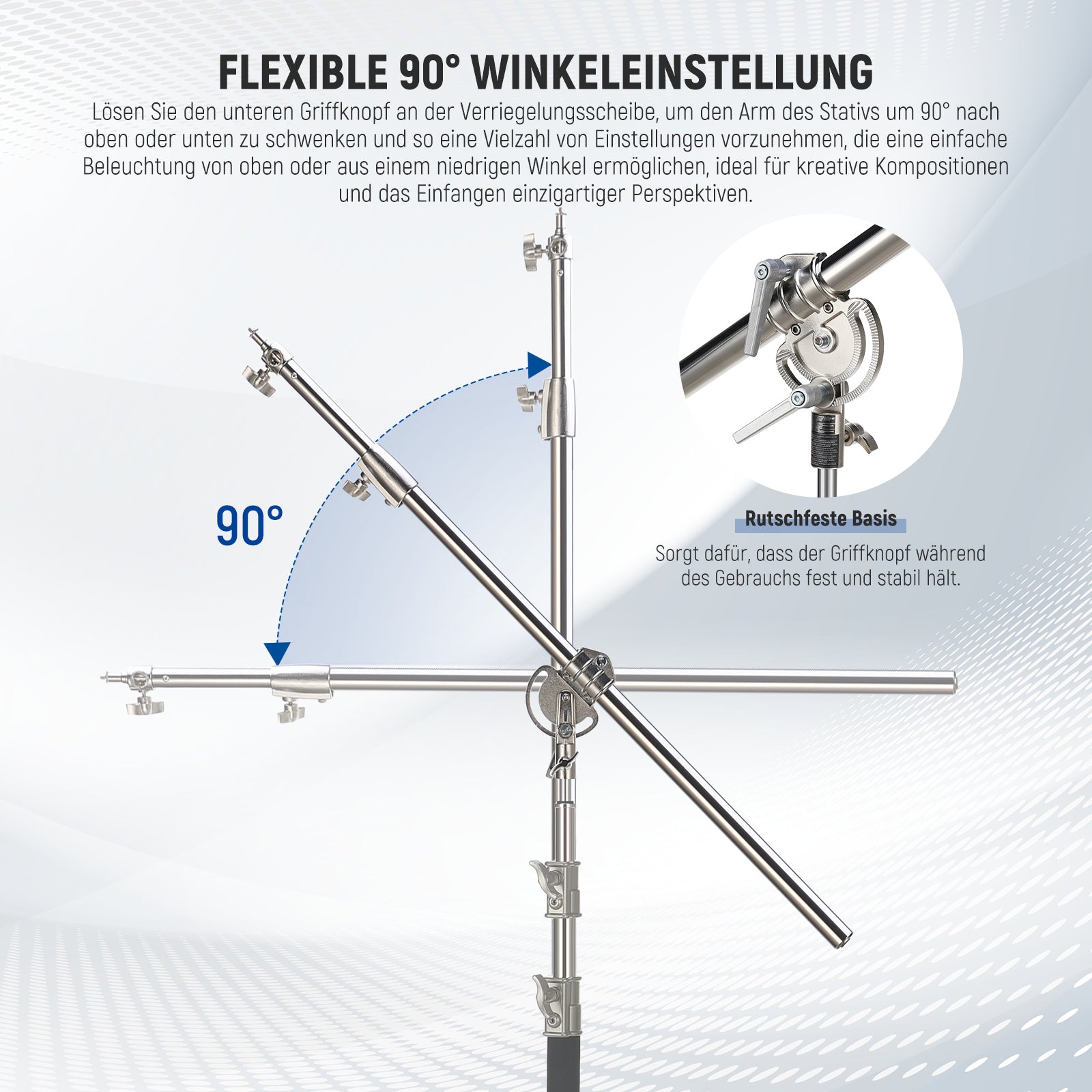 FLEXIBLE 90° WINKELEINSTELLUNG

Lösen Sie den unteren Griffknopf an der Verriegelungsscheibe, um den Arm des Stativs um 90° nach oben oder unten zu schwenken und so eine Vielzahl von Einstellungen vorzunehmen, die eine einfache Beleuchtung von oben oder aus einem niedrigen Winkel ermöglichen, ideal für kreative Kompositionen und das Einfangen einzigartiger Perspektiven.

90°

Rutschfeste Basis

Sorgt dafür, dass der Griffknopf während des Gebrauchs fest und stabil hält.