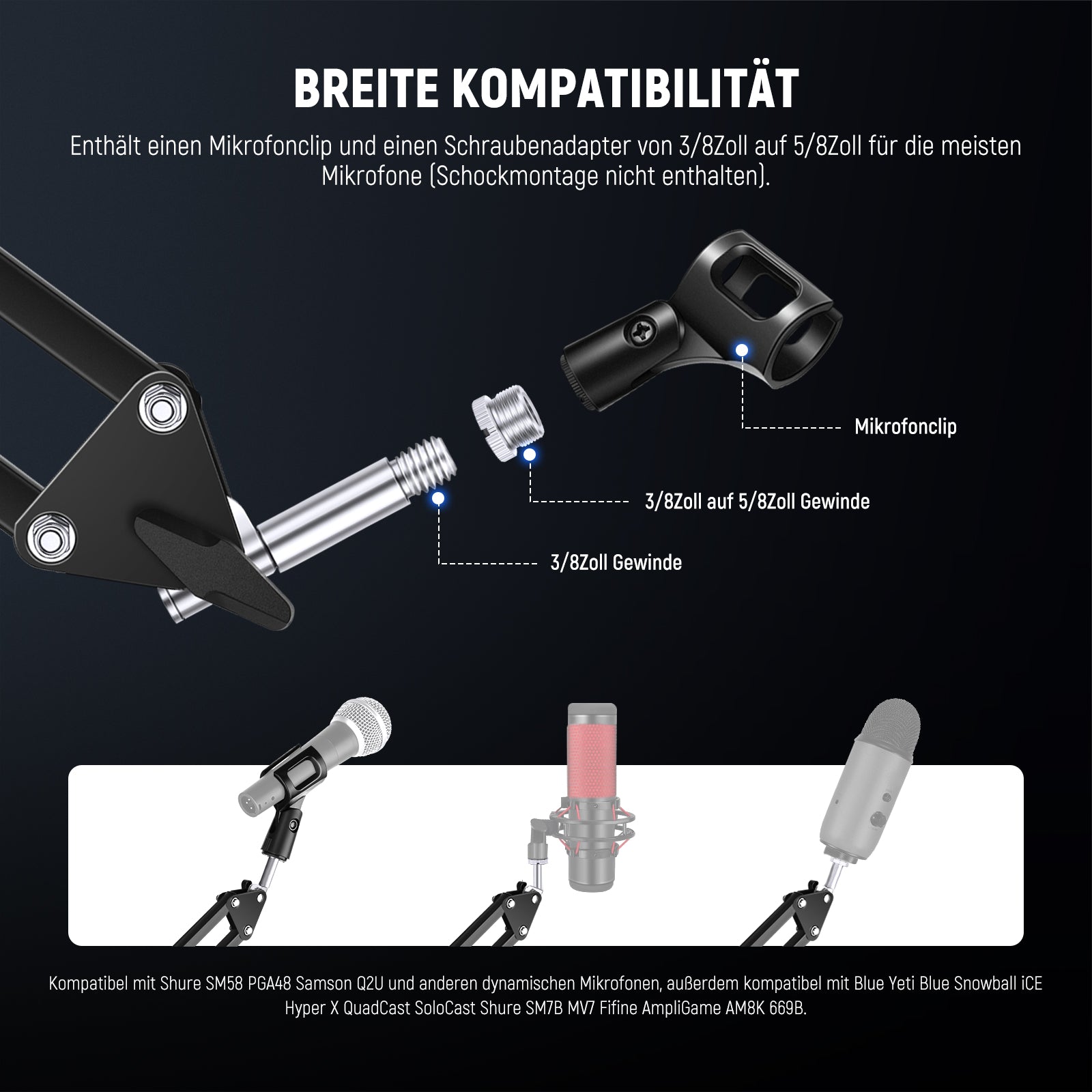 BREITE KOMPATIBILITÄT

Enthält einen Mikrofonclip und einen Schraubenadapter von 3/8Zoll auf 5/8Zoll für die meisten Mikrofone (Schockmontage nicht enthalten).

Mikrofonclip

3/8Zoll auf 5/8Zoll Gewinde

3/8Zoll Gewinde

Kompatibel mit Shure SM58 PGA48 Samson Q2U und anderen dynamischen Mikrofonen, außerdem kompatibel mit Blue Yeti Blue Snowball iCE Hyper X QuadCast SoloCast Shure SM7B MV7 Fifine AmpliGame AM8K 669B.