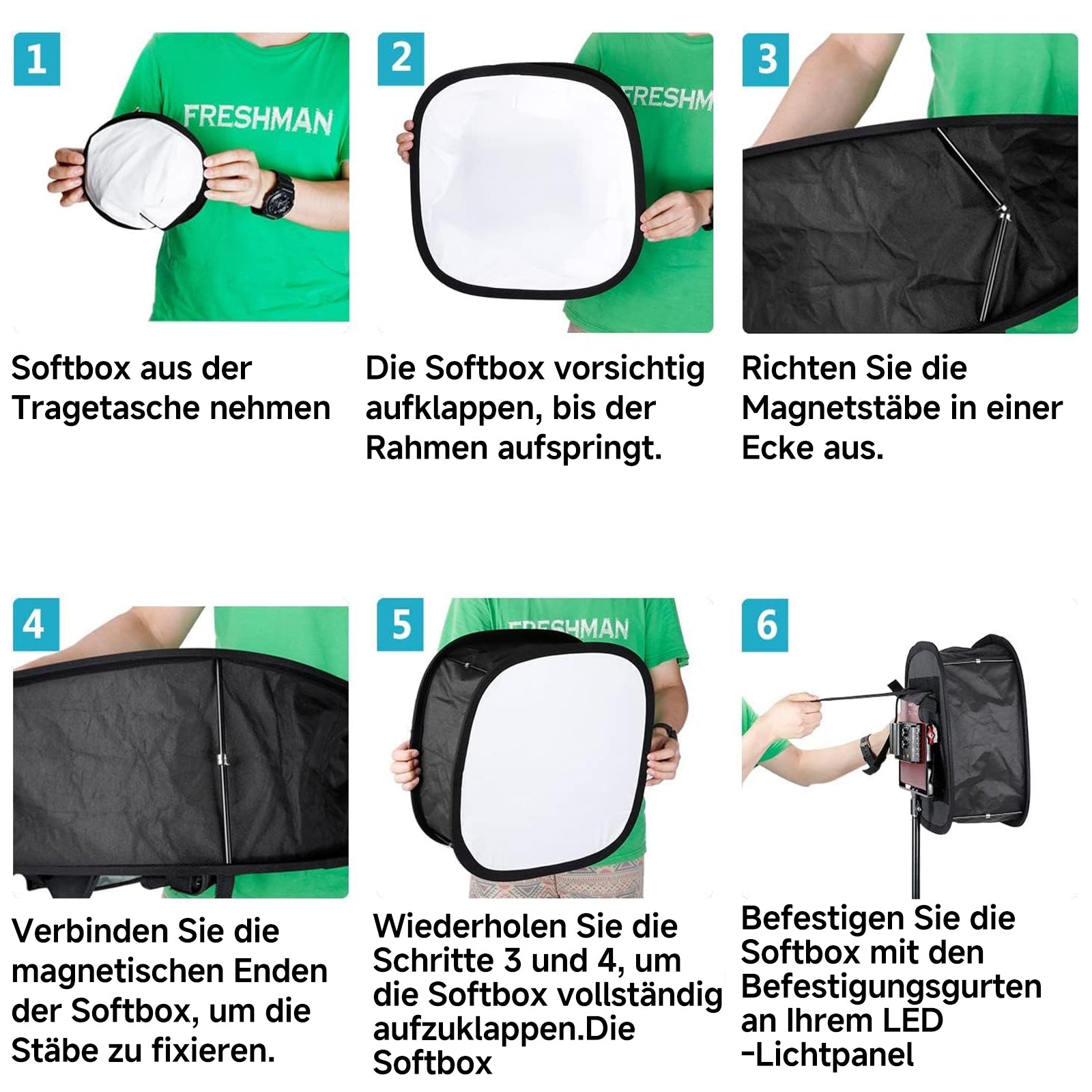 1

FRESHMAN

Softbox aus der Tragetasche nehmen

2

FRESHM

Die Softbox vorsichtig aufklappen, bis der Rahmen aufspringt.

3

Richten Sie die Magnetstäbe in einer Ecke aus.

4

Verbinden Sie die magnetischen Enden der Softbox, um die Stäbe zu fixieren.

5

FRESHMAN

Wiederholen Sie die Schritte 3 und 4, um die Softbox vollständig aufzuklappen.Die Softbox

6

Befestigen Sie die Softbox mit den Befestigungsgurten an Ihrem LED -Lichtpanel