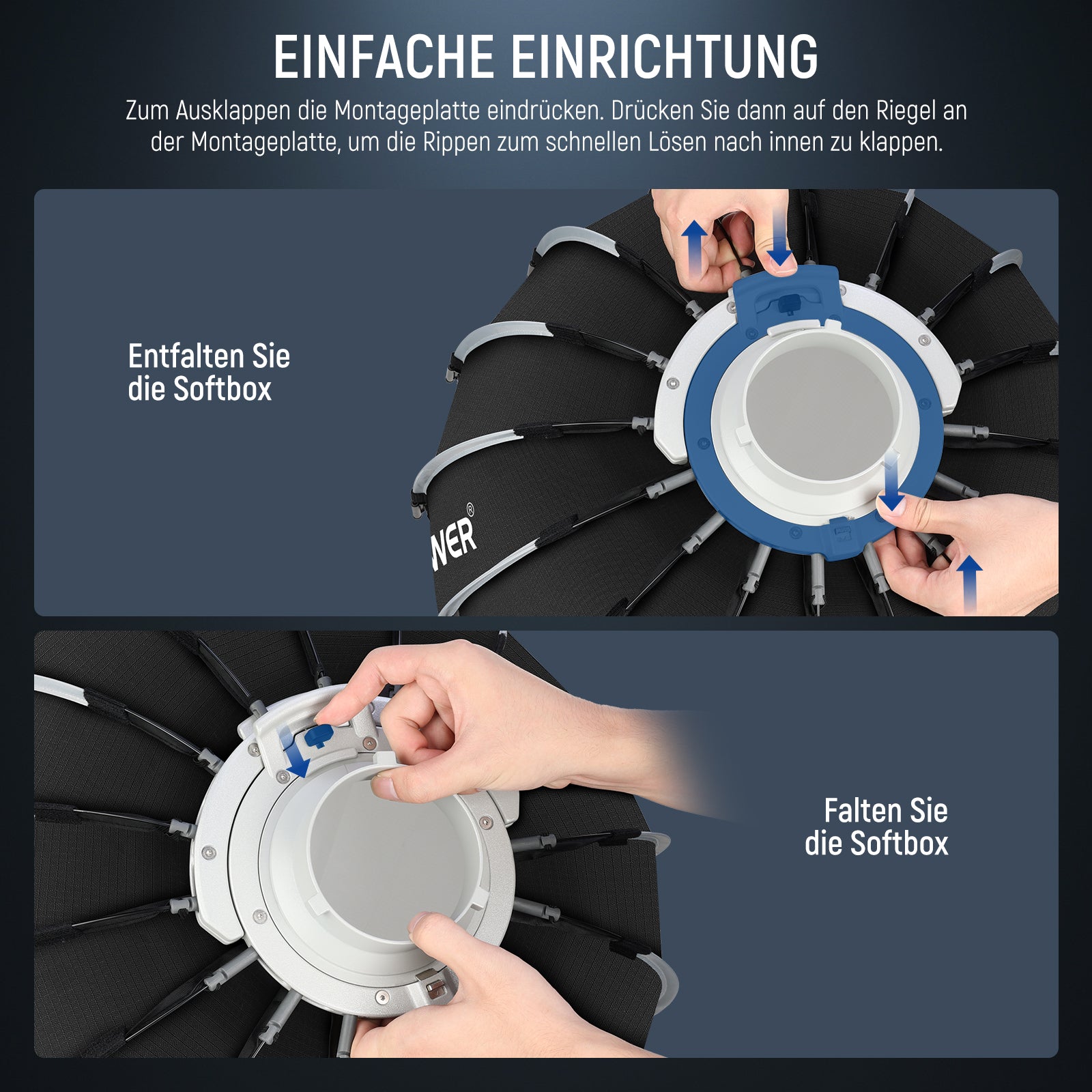 EINFACHE EINRICHTUNG

Zum Ausklappen die Montageplatte eindrücken. Drücken Sie dann auf den Riegel an der Montageplatte, um die Rippen zum schnellen Lösen nach innen zu klappen.

Entfalten Sie die Softbox

WER®

Falten Sie die Softbox