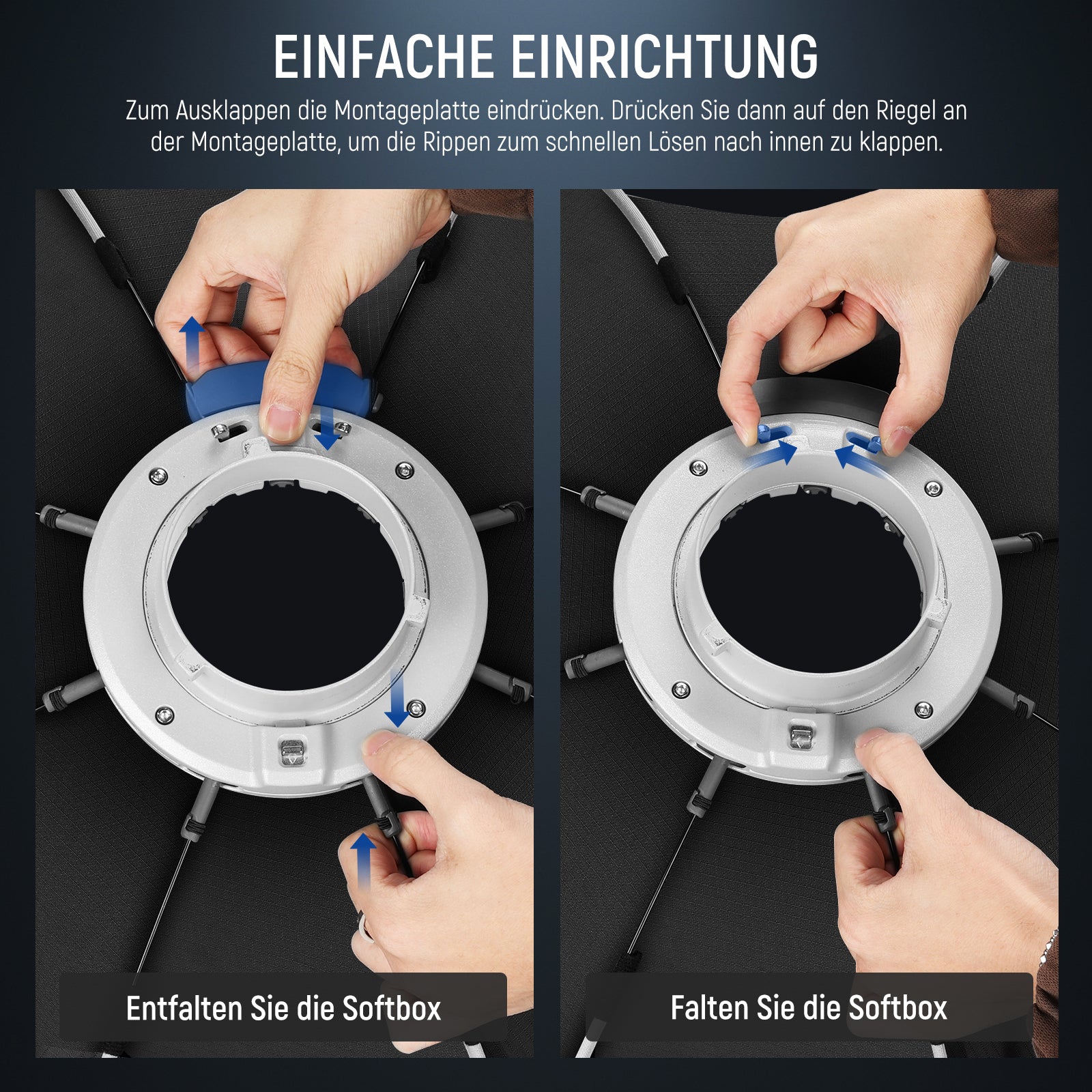 EINFACHE EINRICHTUNG

Zum Ausklappen die Montageplatte eindrücken. Drücken Sie dann auf den Riegel an der Montageplatte, um die Rippen zum schnellen Lösen nach innen zu klappen.

Entfalten Sie die Softbox

Falten Sie die Softbox