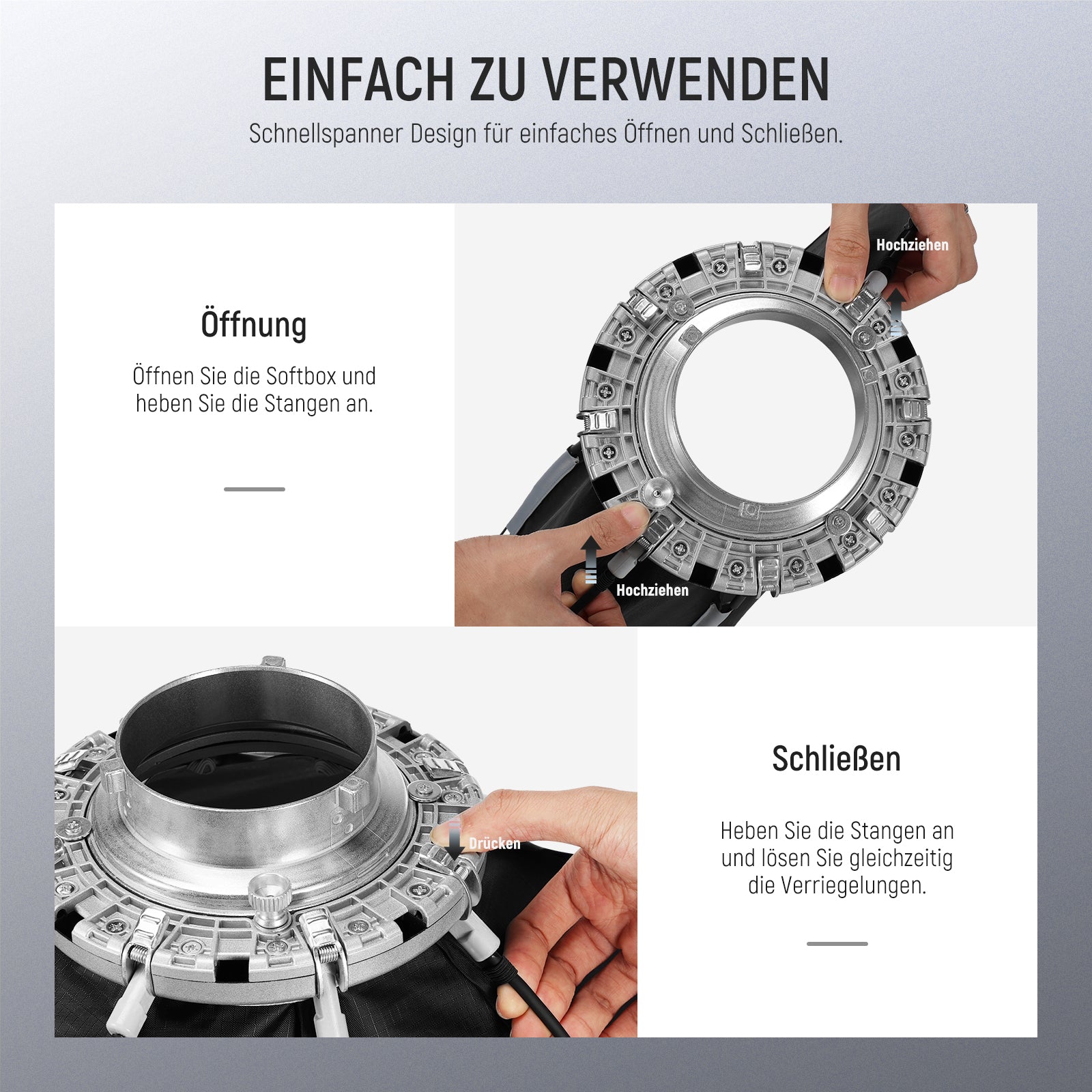 EINFACH ZU VERWENDEN

Schnellspanner Design für einfaches Öffnen und Schließen.

Öffnung

Öffnen Sie die Softbox und heben Sie die Stangen an.

Hochziehen

Hochziehen

Drücken

Schließen

Heben Sie die Stangen an und lösen Sie gleichzeitig die Verriegelungen.