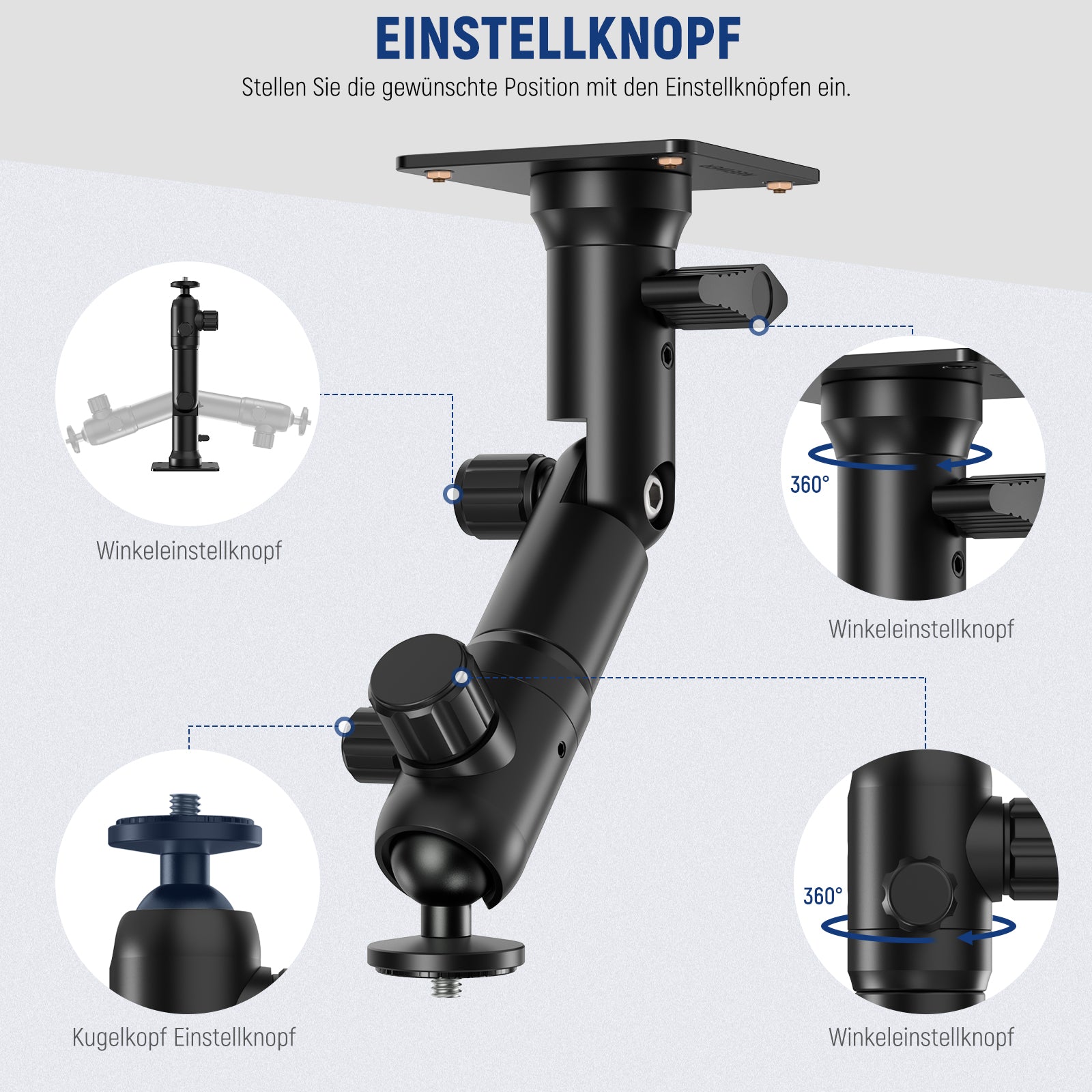 EINSTELLKNOPF

Stellen Sie die gewünschte Position mit den Einstellknöpfen ein.

Winkeleinstellknopf

360°

Winkeleinstellknopf

Kugelkopf Einstellknopf

360°

Winkeleinstellknopf