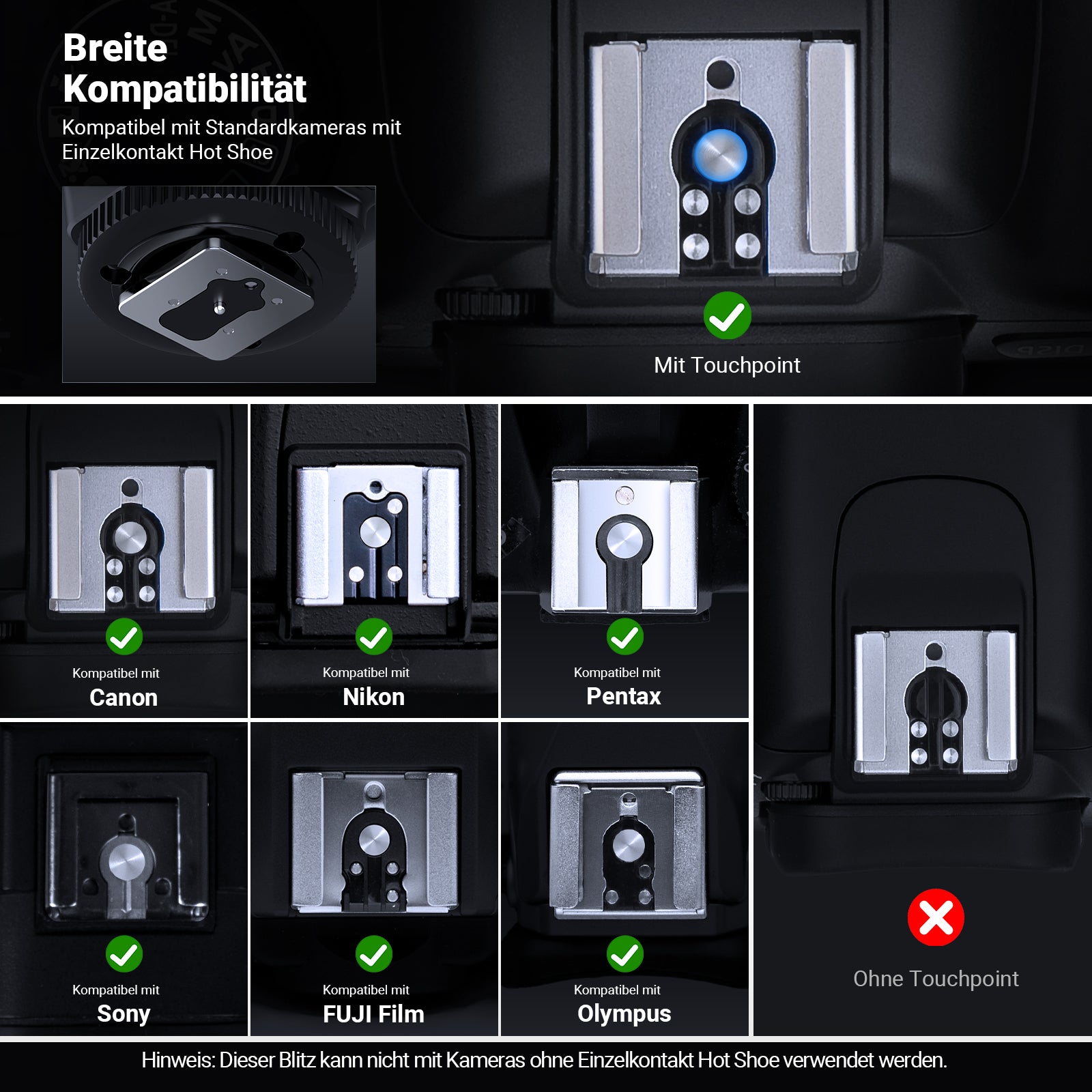 Breite Kompatibilität

Kompatibel mit Standardkameras mit Einzelkontakt Hot Shoe

Mit Touchpoint

Kompatibel mit
Canon

Kompatibel mit
Nikon

Kompatibel mit
Pentax

Kompatibel mit
Sony

Kompatibel mit
FUJI Film

Kompatibel mit
Olympus

Ohne Touchpoint

Hinweis: Dieser Blitz kann nicht mit Kameras ohne Einzelkontakt Hot Shoe verwendet werden.