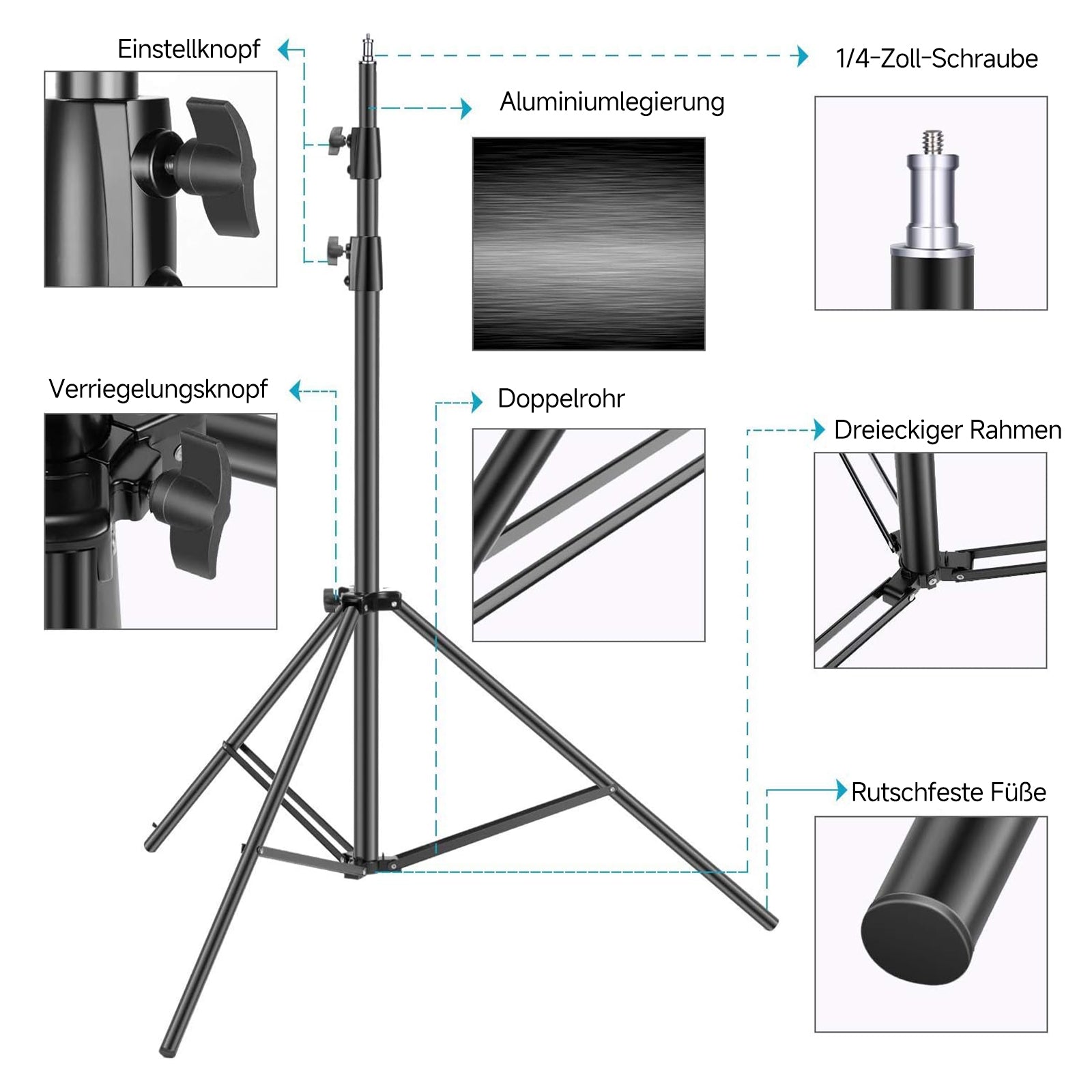 Einstellknopf

1/4-Zoll-Schraube

Aluminiumlegierung

Verriegelungsknopf

Doppelrohr

Dreieckiger Rahmen

Rutschfeste Füße