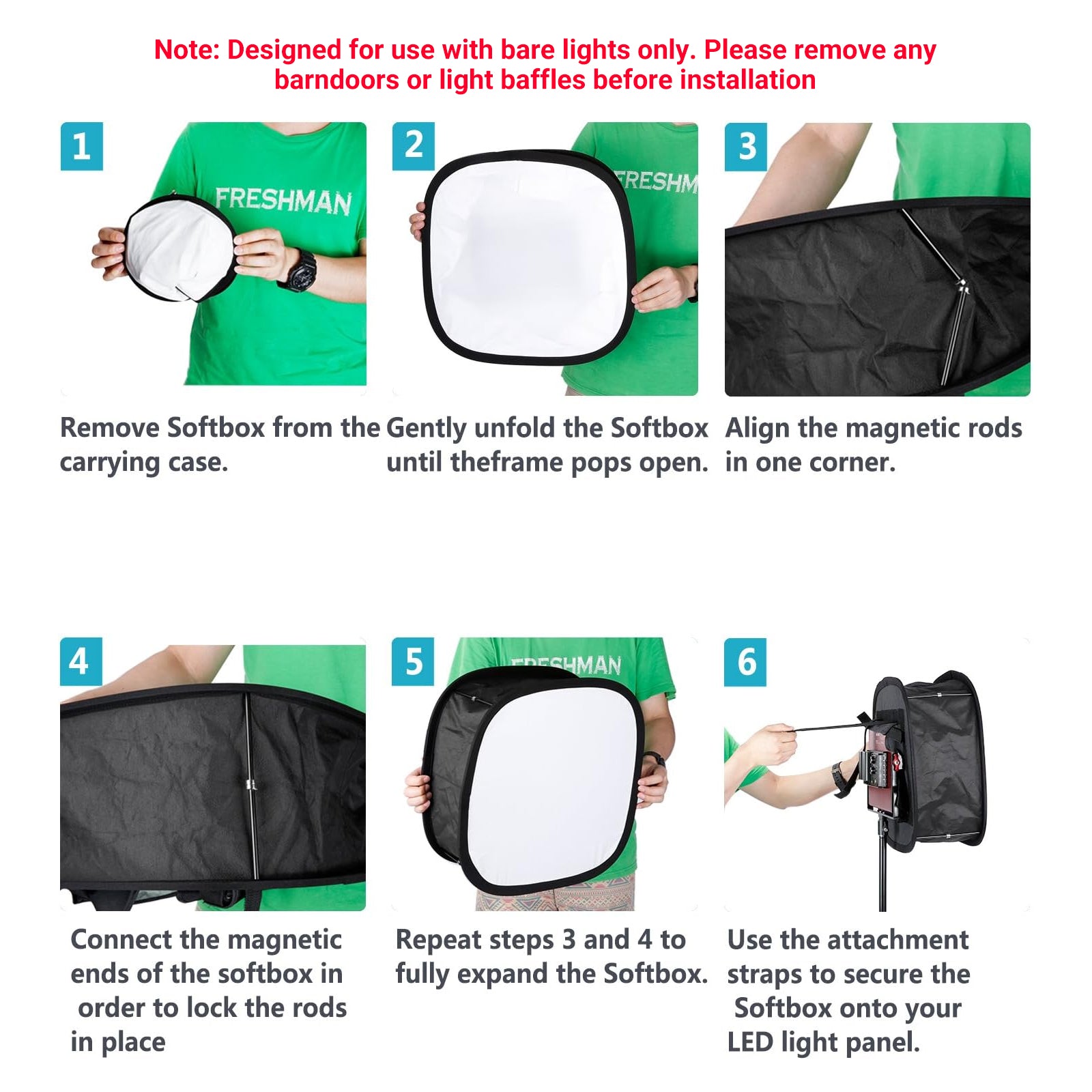 Note: Designed for use with bare lights only. Please remove any barndoors or light baffles before installation

1
FRESHMAN
Remove Softbox from the carrying case.

2
FRESHM
Gently unfold the Softbox until theframe pops open.

3
Align the magnetic rods in one corner.

4
Connect the magnetic ends of the softbox in order to lock the rods in place

5
FRESHMAN
Repeat steps 3 and 4 to fully expand the Softbox.

6
Use the attachment straps to secure the Softbox onto your LED light panel.