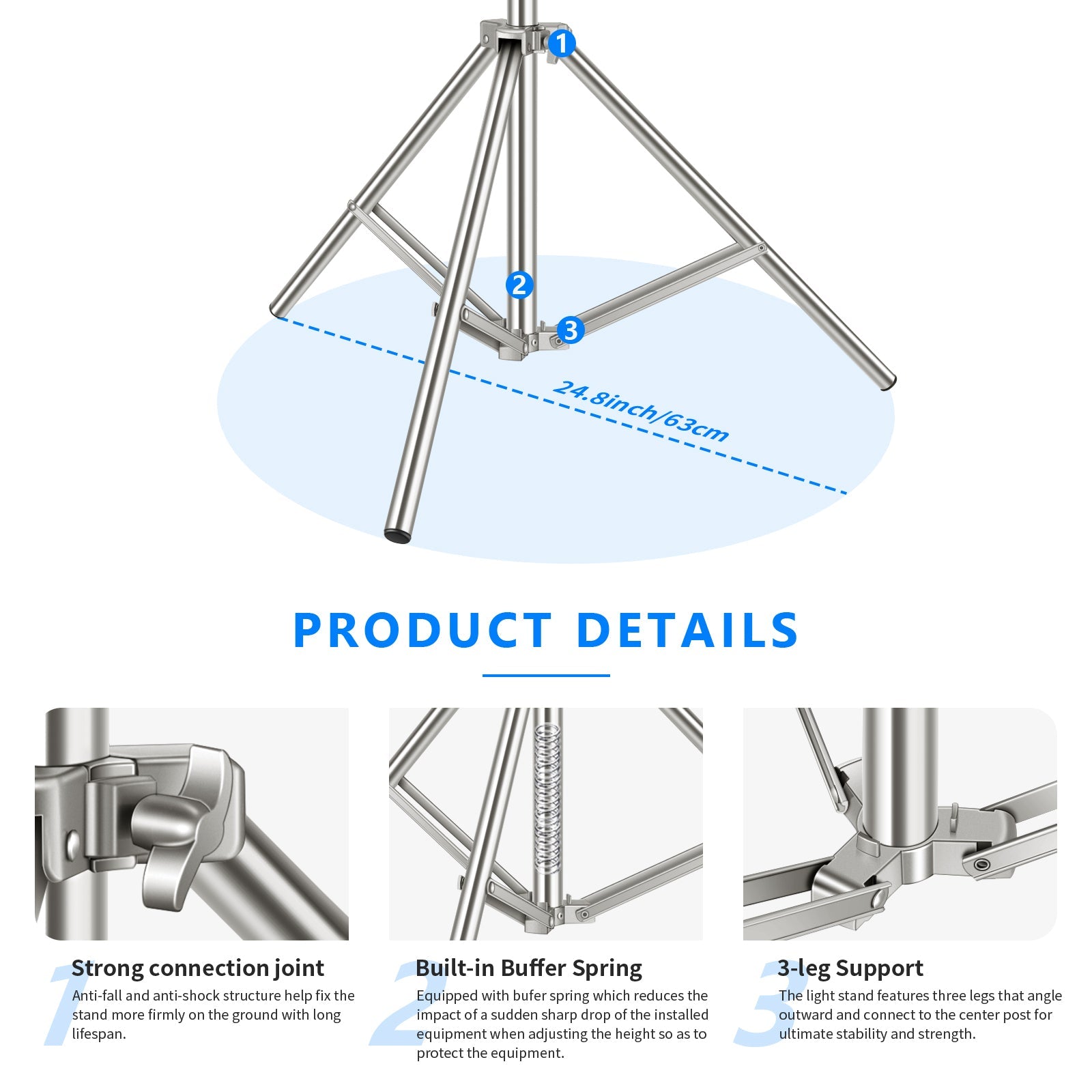 1

2

3

24.8inch/63cm

PRODUCT DETAILS

1 Strong connection joint
Anti-fall and anti-shock structure help fix the stand more firmly on the ground with long lifespan.

2 Built-in Buffer Spring
Equipped with bufer spring which reduces the impact of a sudden sharp drop of the installed equipment when adjusting the height so as to protect the equipment.

3 3-leg Support
The light stand features three legs that angle outward and connect to the center post for ultimate stability and strength.