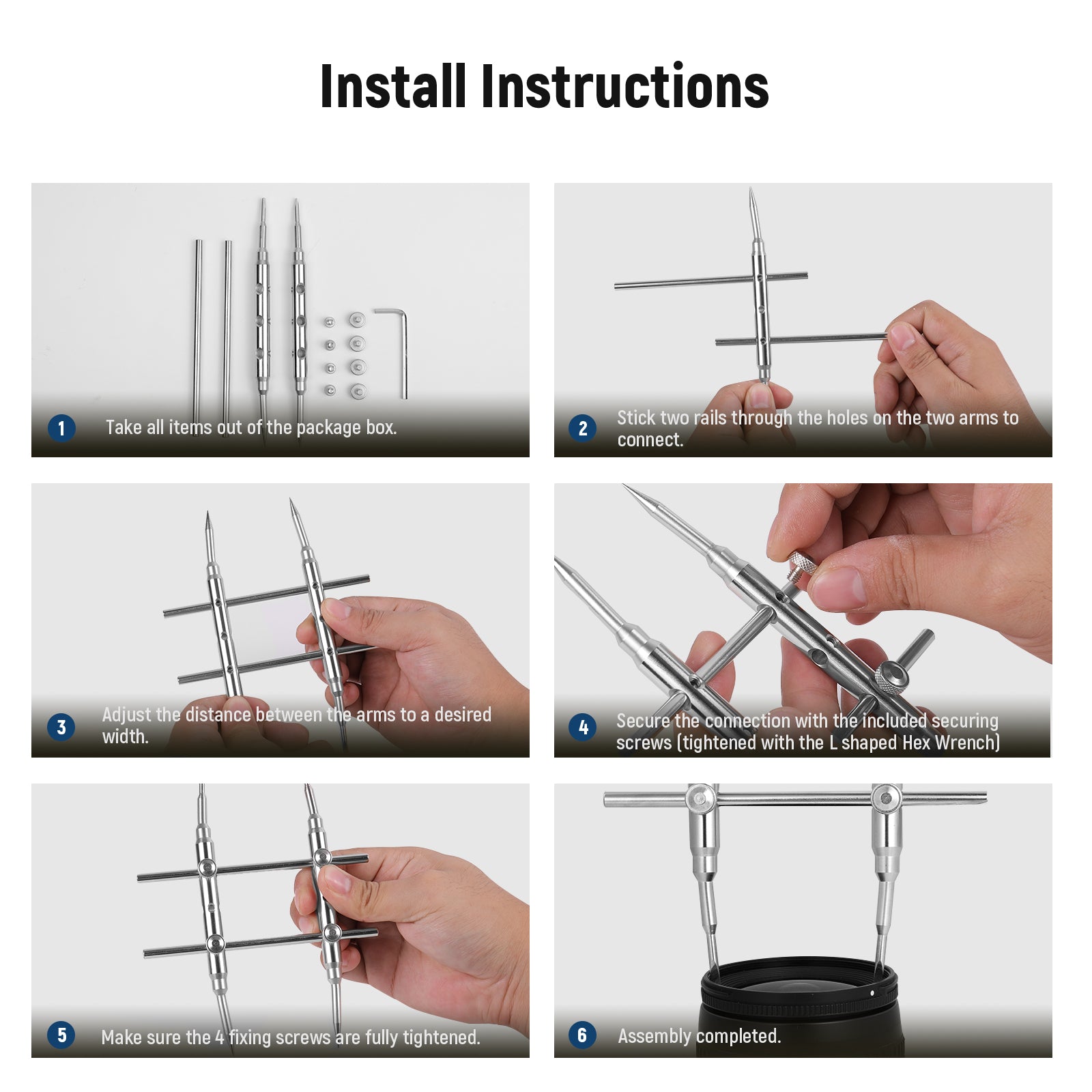 Install Instructions

1 Take all items out of the package box.

2 Stick two rails through the holes on the two arms to connect.

3 Adjust the distance between the arms to a desired width.

4 Secure the connection with the included securing screws (tightened with the L shaped Hex Wrench)

5 Make sure the 4 fixing screws are fully tightened.

6 Assembly completed.