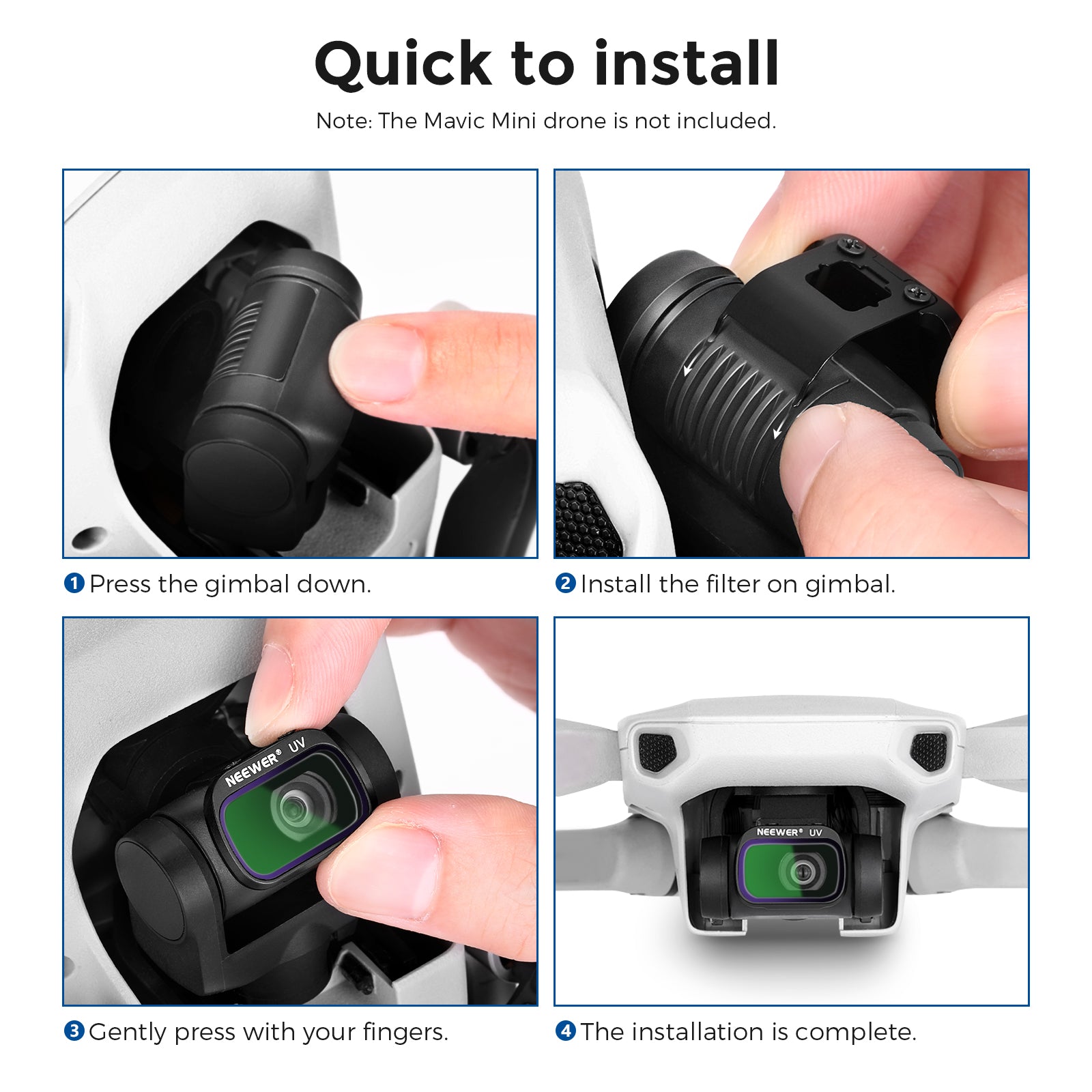 Quick to install

Note: The Mavic Mini drone is not included.

1 Press the gimbal down.

2 Install the filter on gimbal.

NEEWER® UV

3 Gently press with your fingers.

NEEWER® UV

4 The installation is complete.