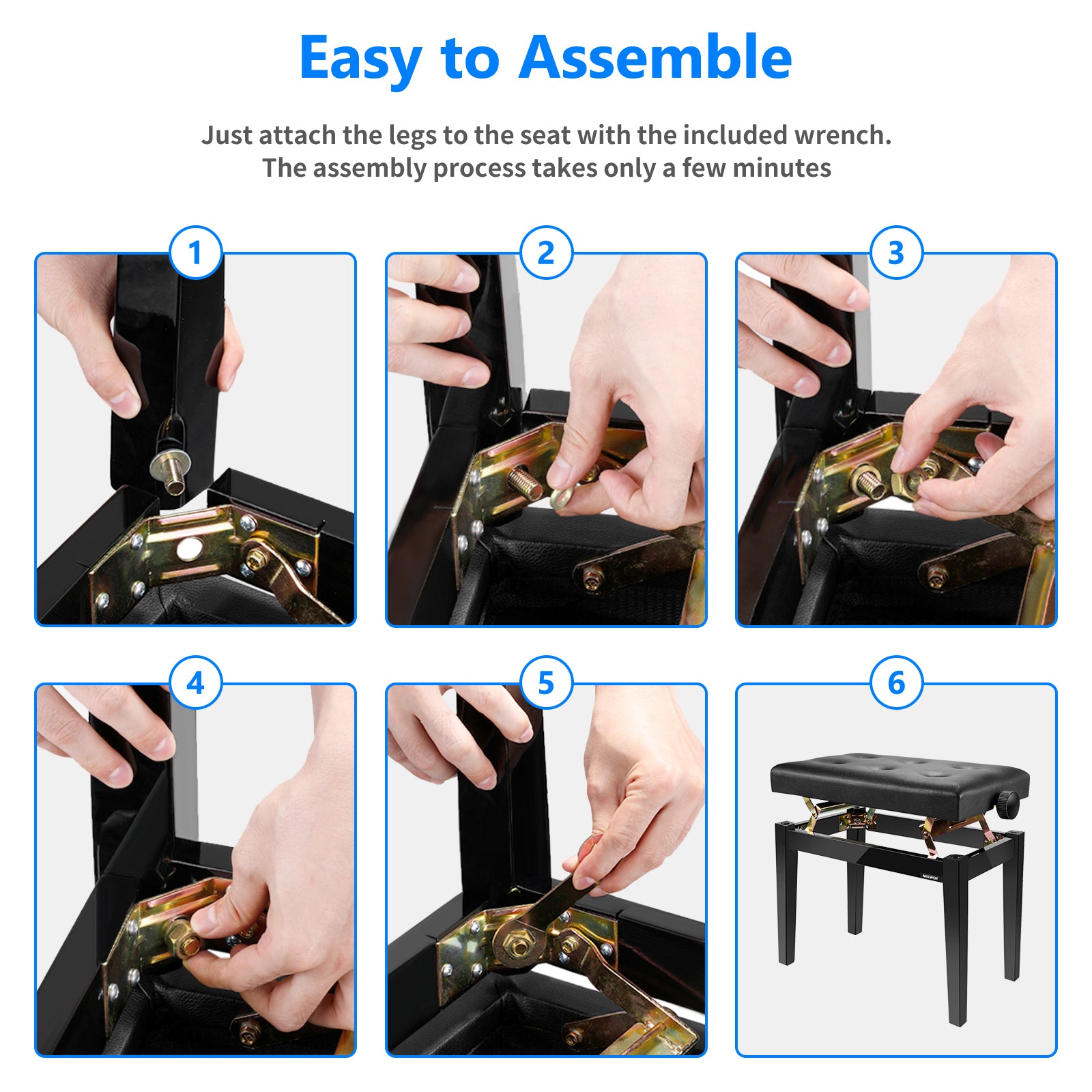 Easy to Assemble

Just attach the legs to the seat with the included wrench. The assembly process takes only a few minutes

1

2

3

4

5

6

NEEWER