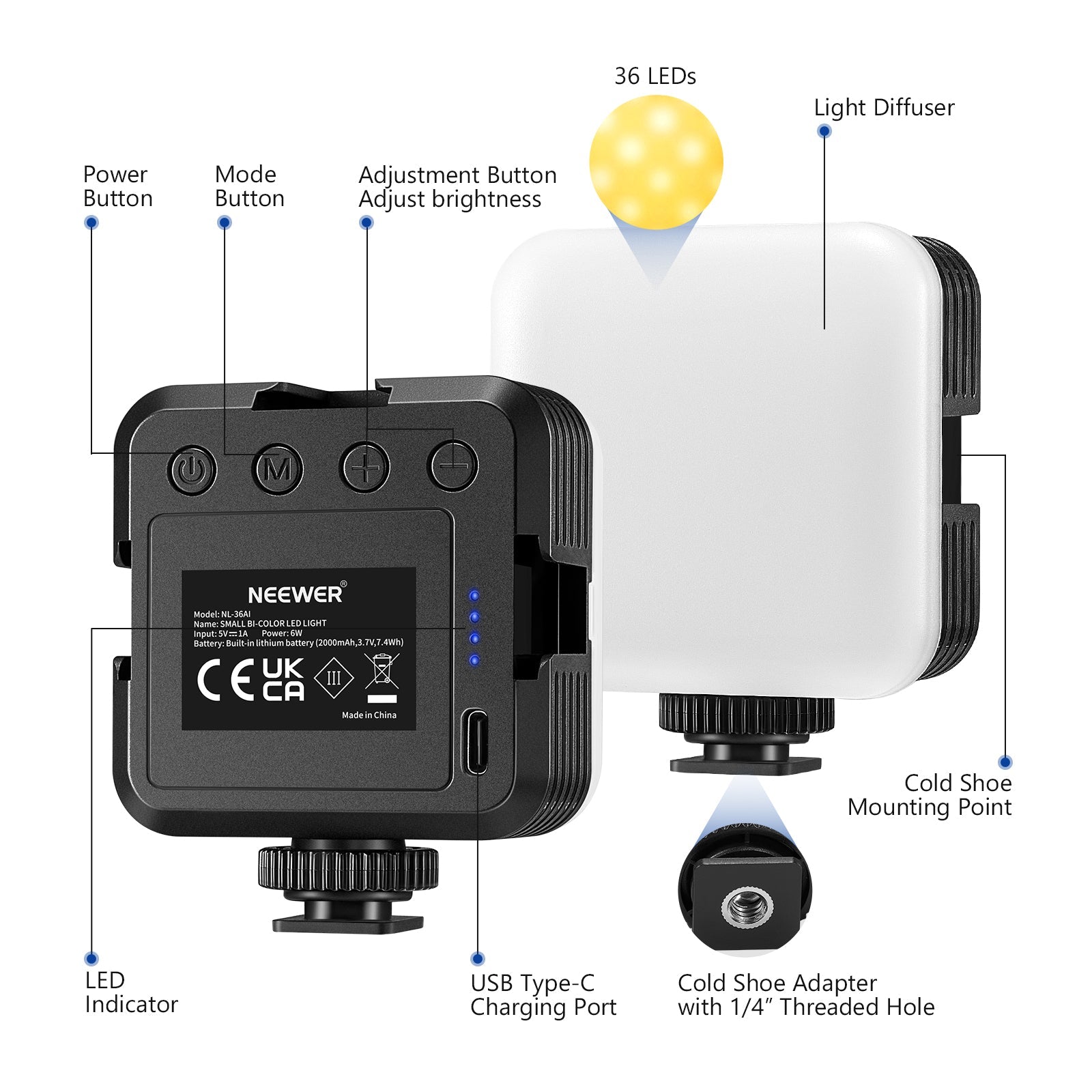 36 LEDs

Light Diffuser

Power Button

Mode Button

Adjustment Button Adjust brightness

M

NEEWER®

Model: NL-36AI
Name: SMALL BI-COLOR LED LIGHT
Input: 5V⎓1A Power: 6W
Battery: Built-in lithium battery (2000mAh,3.7V,7.4Wh)

CE UK CA III

Made in China

Cold Shoe Mounting Point

LED Indicator

USB Type-C Charging Port

Cold Shoe Adapter with 1/4″ Threaded Hole