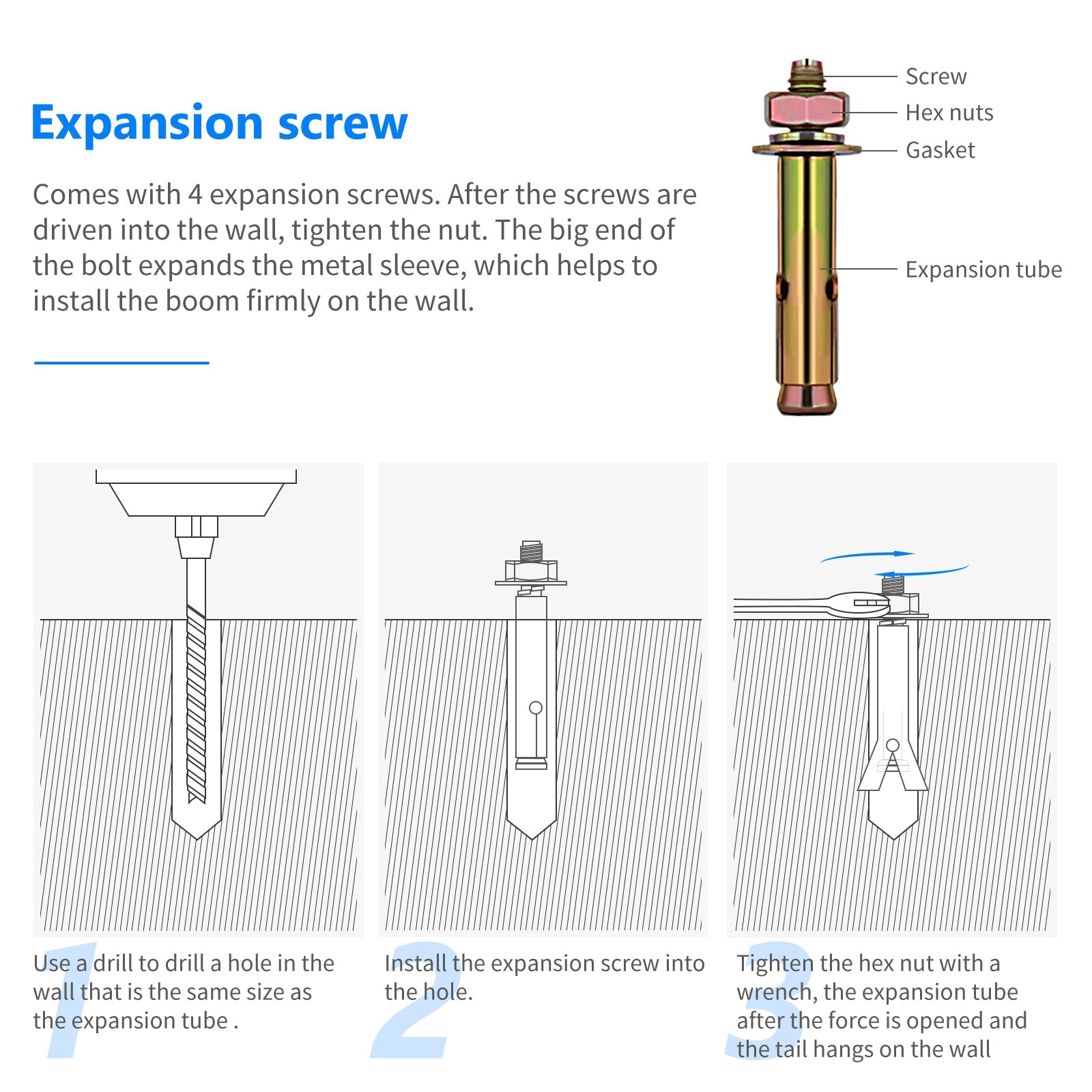 Expansion screw

Comes with 4 expansion screws. After the screws are driven into the wall, tighten the nut. The big end of the bolt expands the metal sleeve, which helps to install the boom firmly on the wall.

Screw
Hex nuts
Gasket
Expansion tube

1
Use a drill to drill a hole in the wall that is the same size as the expansion tube .

2
Install the expansion screw into the hole.

3
Tighten the hex nut with a wrench, the expansion tube after the force is opened and the tail hangs on the wall