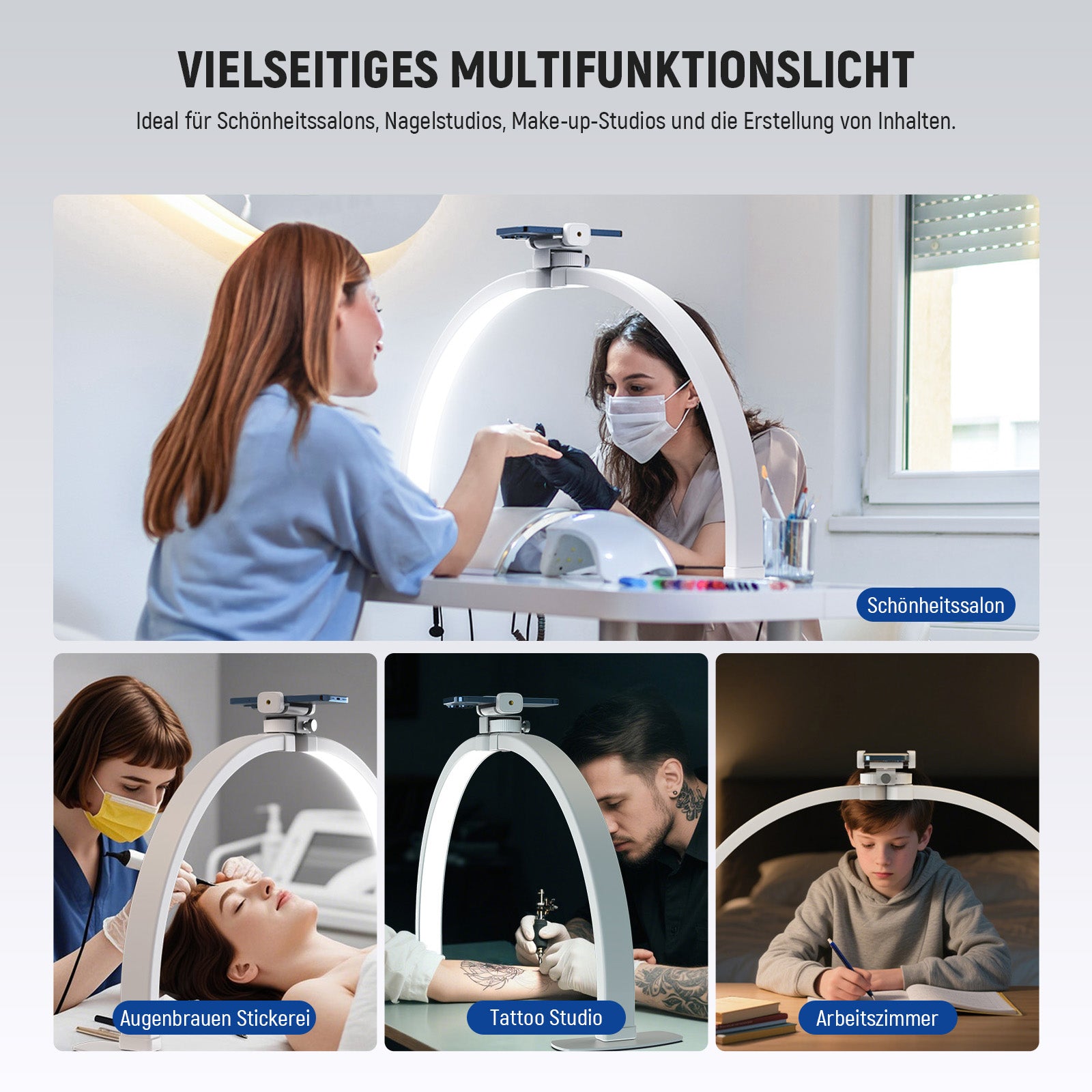 VIELSEITIGES MULTIFUNKTIONSLICHT

Ideal für Schönheitssalons, Nagelstudios, Make-up-Studios und die Erstellung von Inhalten.

Schönheitssalon

Augenbrauen Stickerei

Tattoo Studio

Arbeitszimmer