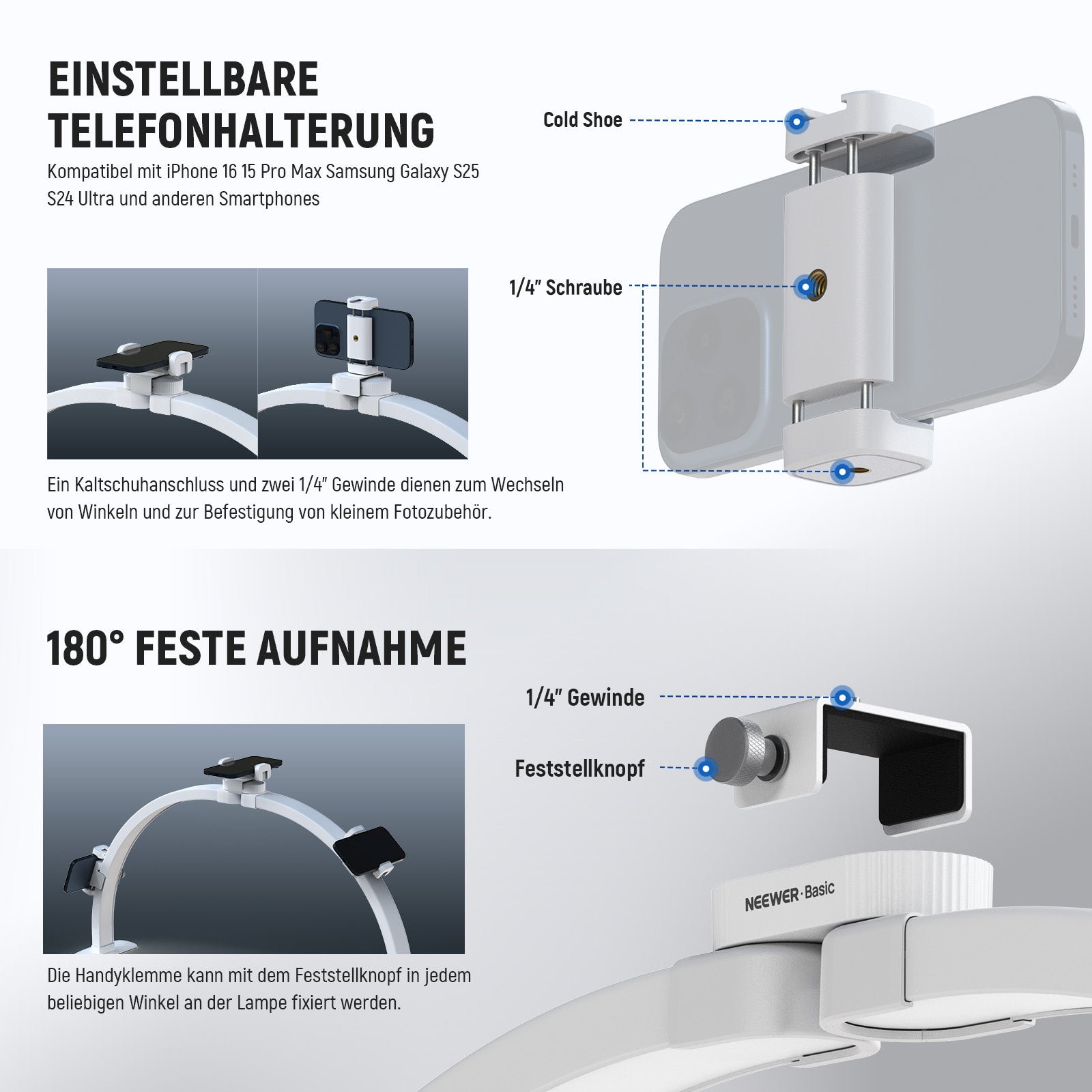 EINSTELLBARE TELEFONHALTERUNG

Kompatibel mit iPhone 16 15 Pro Max Samsung Galaxy S25 S24 Ultra und anderen Smartphones

Cold Shoe

1/4" Schraube

Ein Kaltschuhanschluss und zwei 1/4" Gewinde dienen zum Wechseln von Winkeln und zur Befestigung von kleinem Fotozubehör.

180° FESTE AUFNAHME

1/4" Gewinde

Feststellknopf

NEEWER·Basic

Die Handyklemme kann mit dem Feststellknopf in jedem beliebigen Winkel an der Lampe fixiert werden.