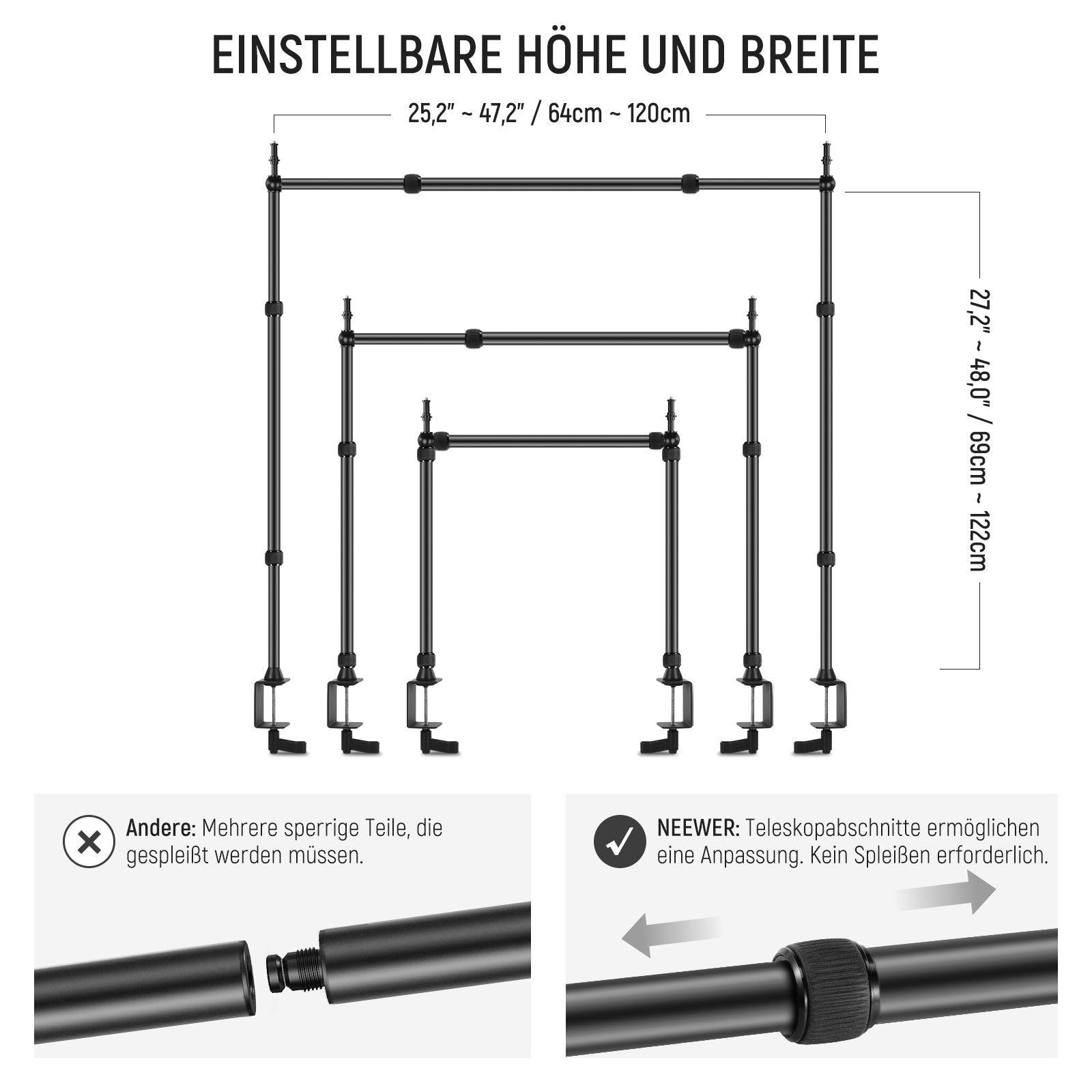 EINSTELLBARE HÖHE UND BREITE

25,2" ~ 47,2" / 64cm ~ 120cm

27,2" ~ 48,0" / 69cm ~ 122cm

Andere: Mehrere sperrige Teile, die gespleißt werden müssen.

NEEWER: Teleskopabschnitte ermöglichen eine Anpassung. Kein Spleißen erforderlich.