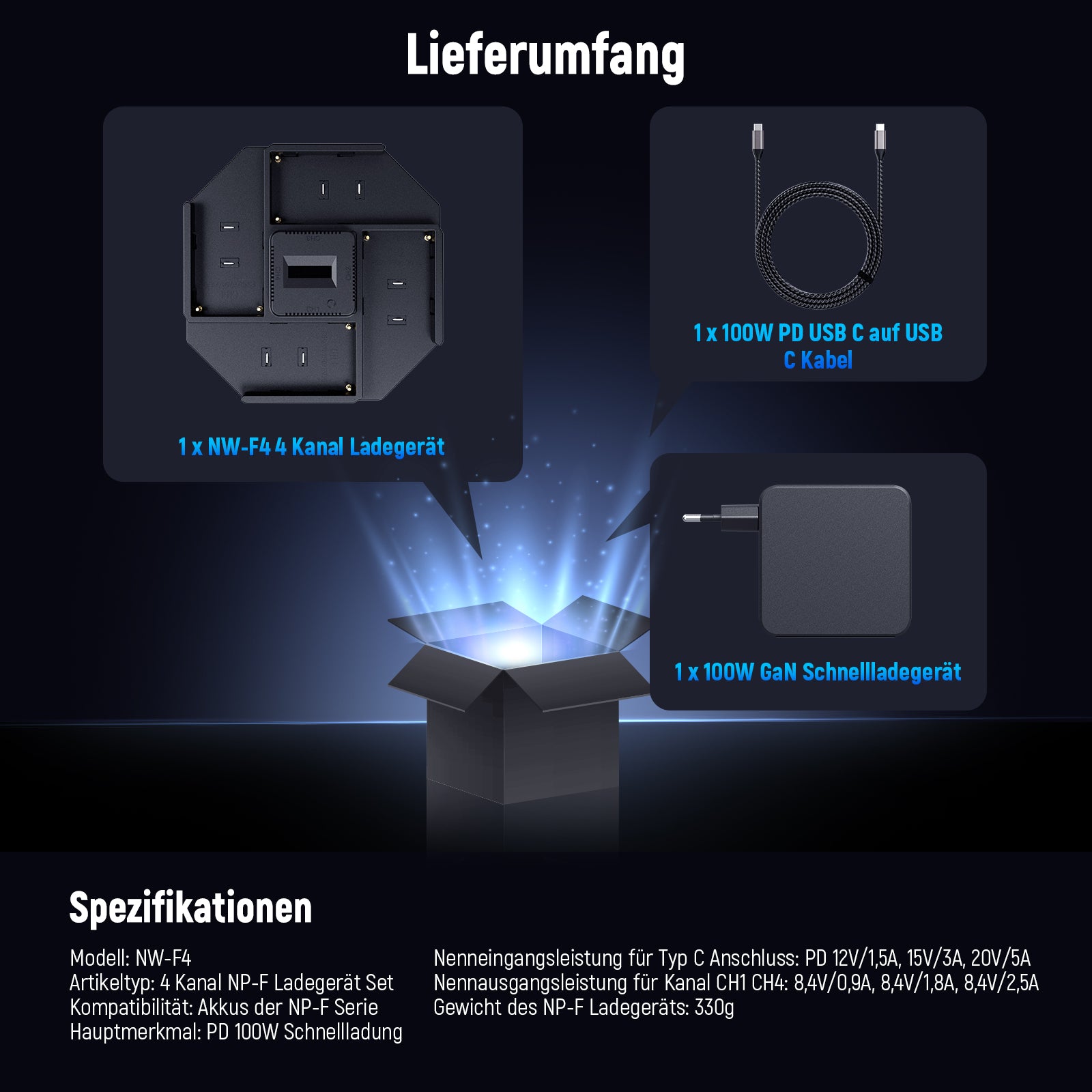 Lieferumfang

1 x NW-F4 4 Kanal Ladegerät

1 x 100W PD USB C auf USB C Kabel

1 x 100W GaN Schnellladegerät

Spezifikationen

Modell: NW-F4
Artikeltyp: 4 Kanal NP-F Ladegerät Set
Kompatibilität: Akkus der NP-F Serie
Hauptmerkmal: PD 100W Schnellladung

Nenneingangsleistung für Typ C Anschluss: PD 12V/1,5A, 15V/3A, 20V/5A
Nennausgangsleistung für Kanal CH1 CH4: 8,4V/0,9A, 8,4V/1,8A, 8,4V/2,5A
Gewicht des NP-F Ladegeräts: 330g