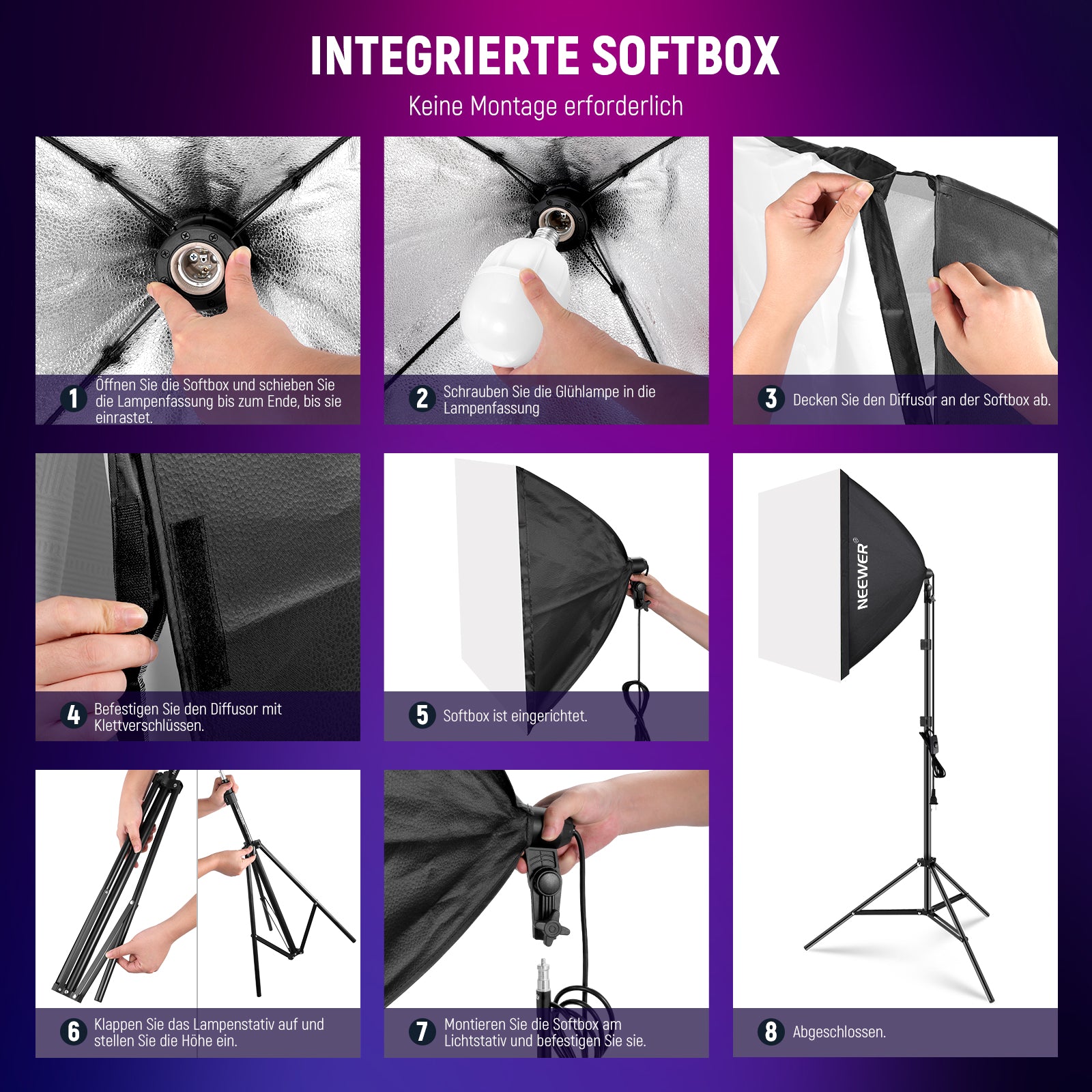 INTEGRIERTE SOFTBOX

Keine Montage erforderlich

1 Öffnen Sie die Softbox und schieben Sie die Lampenfassung bis zum Ende, bis sie einrastet.

2 Schrauben Sie die Glühlampe in die Lampenfassung

3 Decken Sie den Diffusor an der Softbox ab.

4 Befestigen Sie den Diffusor mit Klettverschlüssen.

5 Softbox ist eingerichtet.

NEEWER®

6 Klappen Sie das Lampenstativ auf und stellen Sie die Höhe ein.

7 Montieren Sie die Softbox am Lichtstativ und befestigen Sie sie.

8 Abgeschlossen.