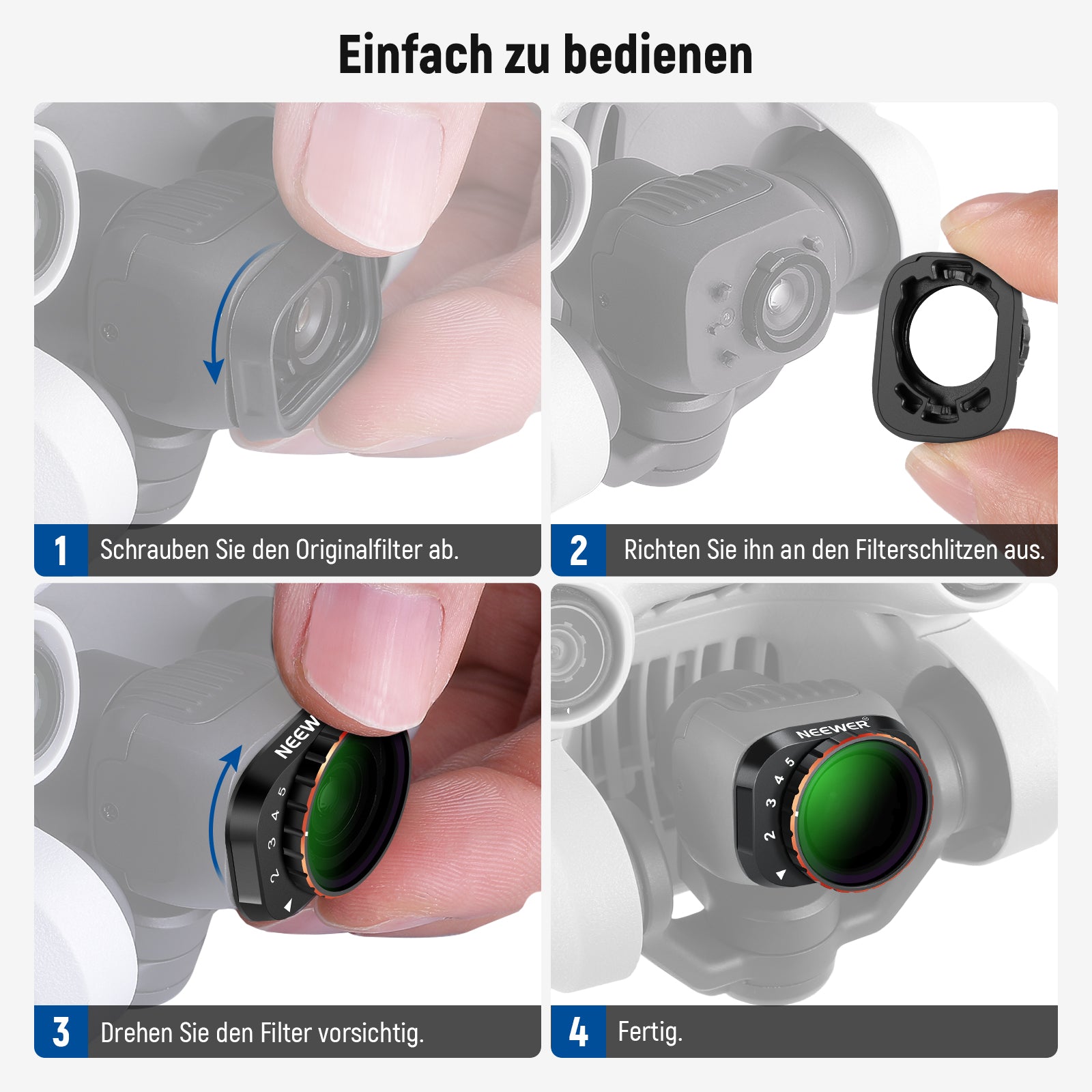 Einfach zu bedienen

1 Schrauben Sie den Originalfilter ab.

2 Richten Sie ihn an den Filterschlitzen aus.

NEEW
5
4
3
2

3 Drehen Sie den Filter vorsichtig.

NEEWER®
5
4
3
2

4 Fertig.