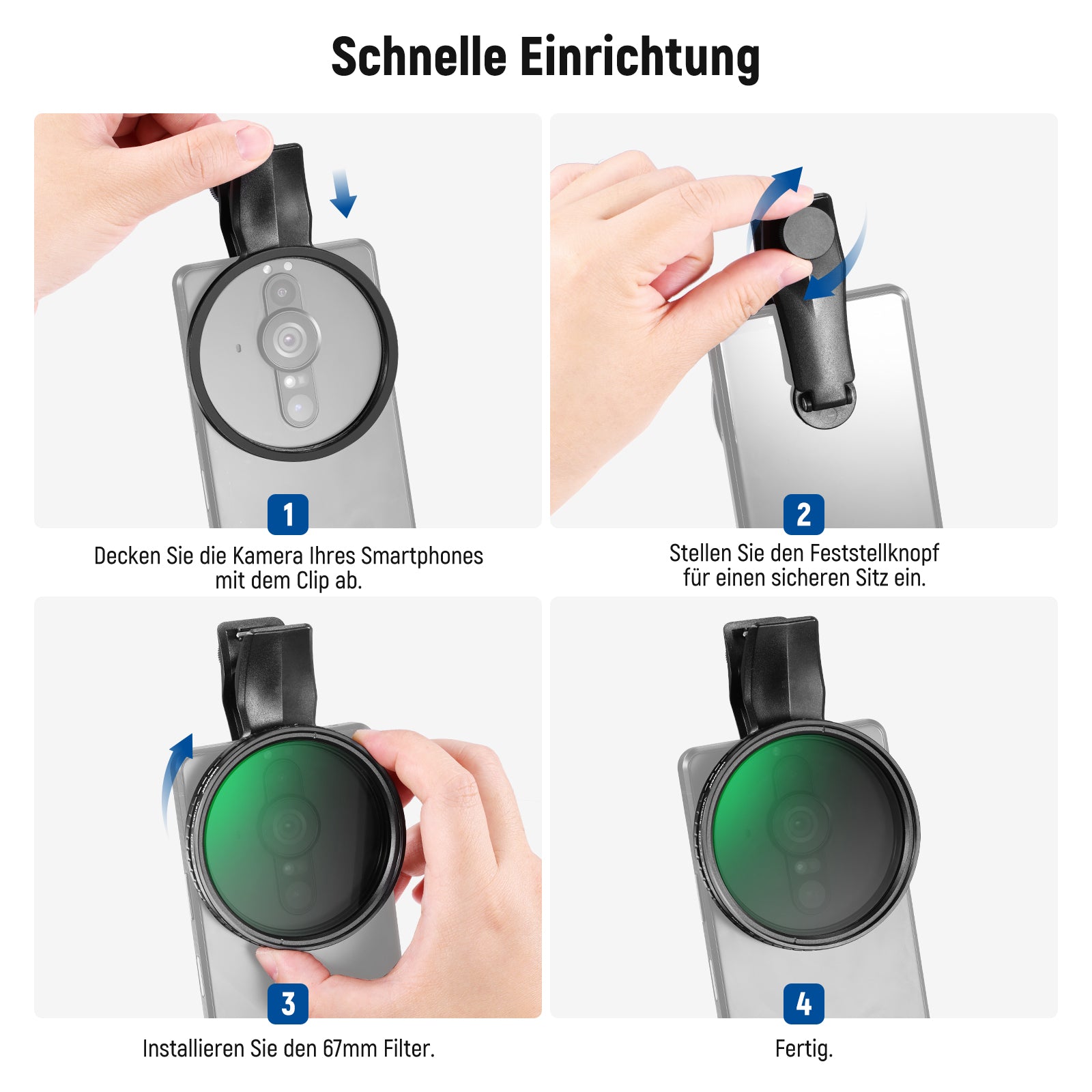 Schnelle Einrichtung

1

Decken Sie die Kamera Ihres Smartphones mit dem Clip ab.

2

Stellen Sie den Feststellknopf für einen sicheren Sitz ein.

3

Installieren Sie den 67mm Filter.

4

Fertig.