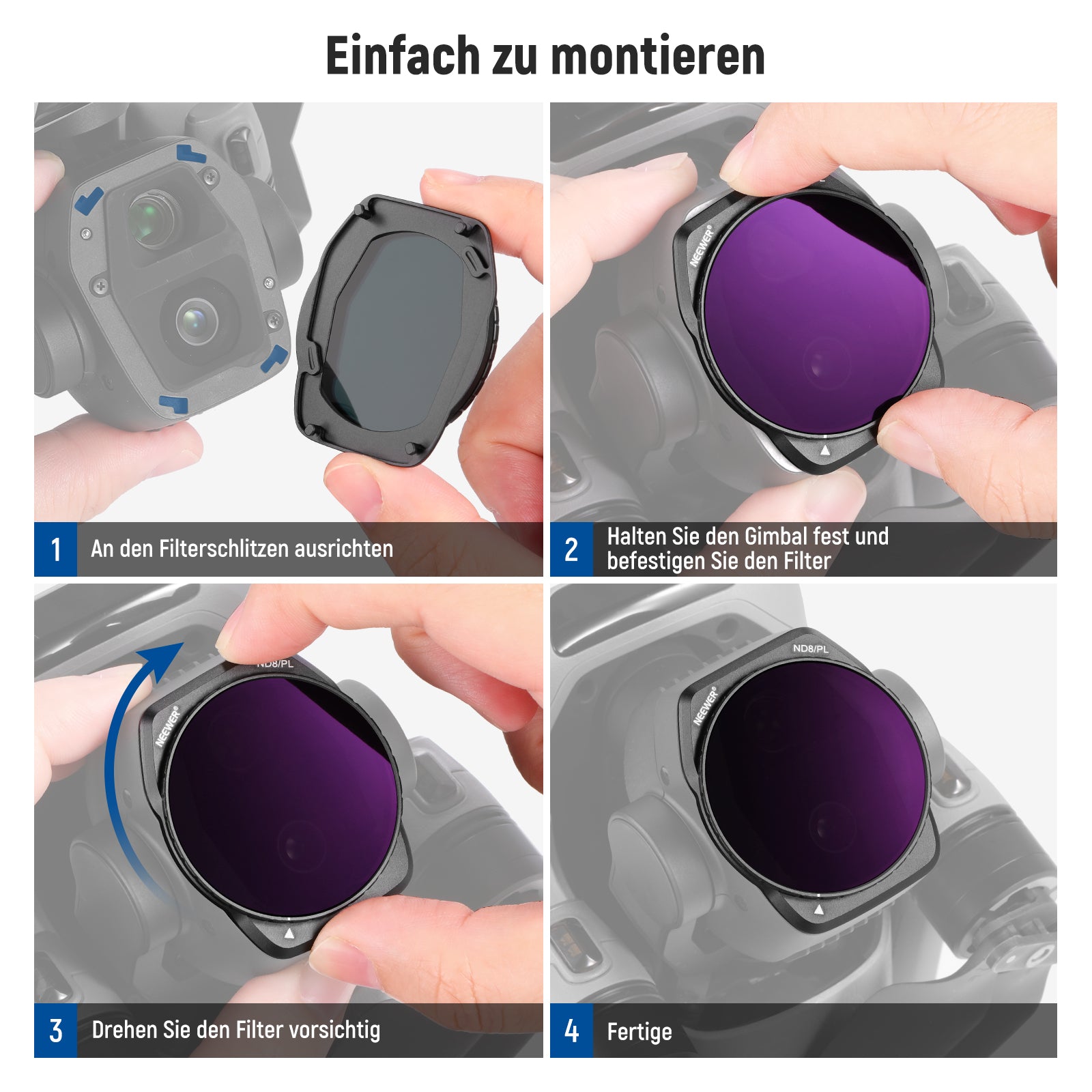 Einfach zu montieren

1 An den Filterschlitzen ausrichten

NEEWER®

2 Halten Sie den Gimbal fest und befestigen Sie den Filter

ND8/PL

NEEWER®

3 Drehen Sie den Filter vorsichtig

ND8/PL

NEEWER®

4 Fertige