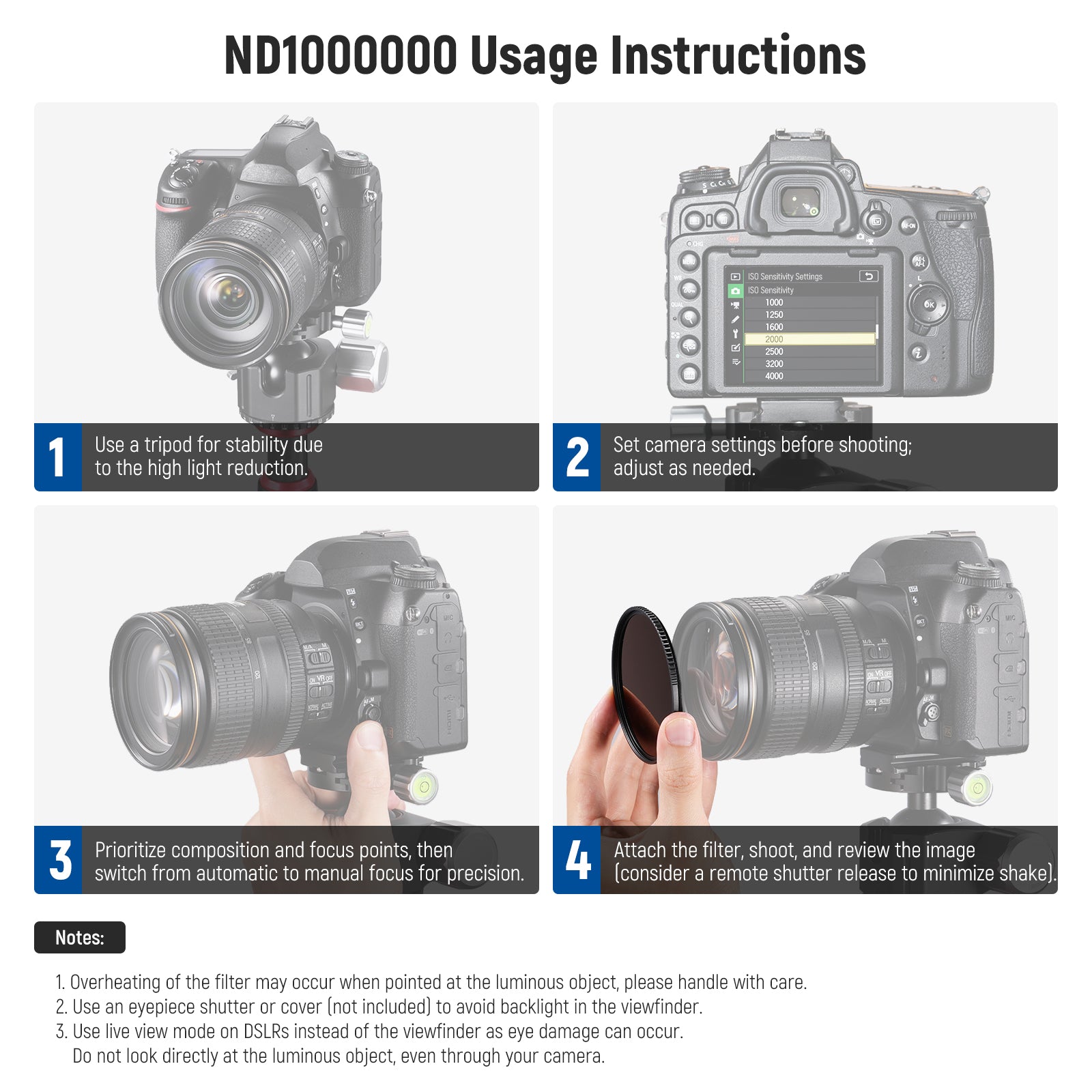 ND1000000 Usage Instructions

ISO Sensitivity Settings
ISO Sensitivity
1000
1250
1600
2000
2500
3200
4000

1 Use a tripod for stability due to the high light reduction.

2 Set camera settings before shooting; adjust as needed.

3 Prioritize composition and focus points, then switch from automatic to manual focus for precision.

4 Attach the filter, shoot, and review the image (consider a remote shutter release to minimize shake).

Notes:

1. Overheating of the filter may occur when pointed at the luminous object, please handle with care.
2. Use an eyepiece shutter or cover (not included) to avoid backlight in the viewfinder.
3. Use live view mode on DSLRs instead of the viewfinder as eye damage can occur. Do not look directly at the luminous object, even through your camera.