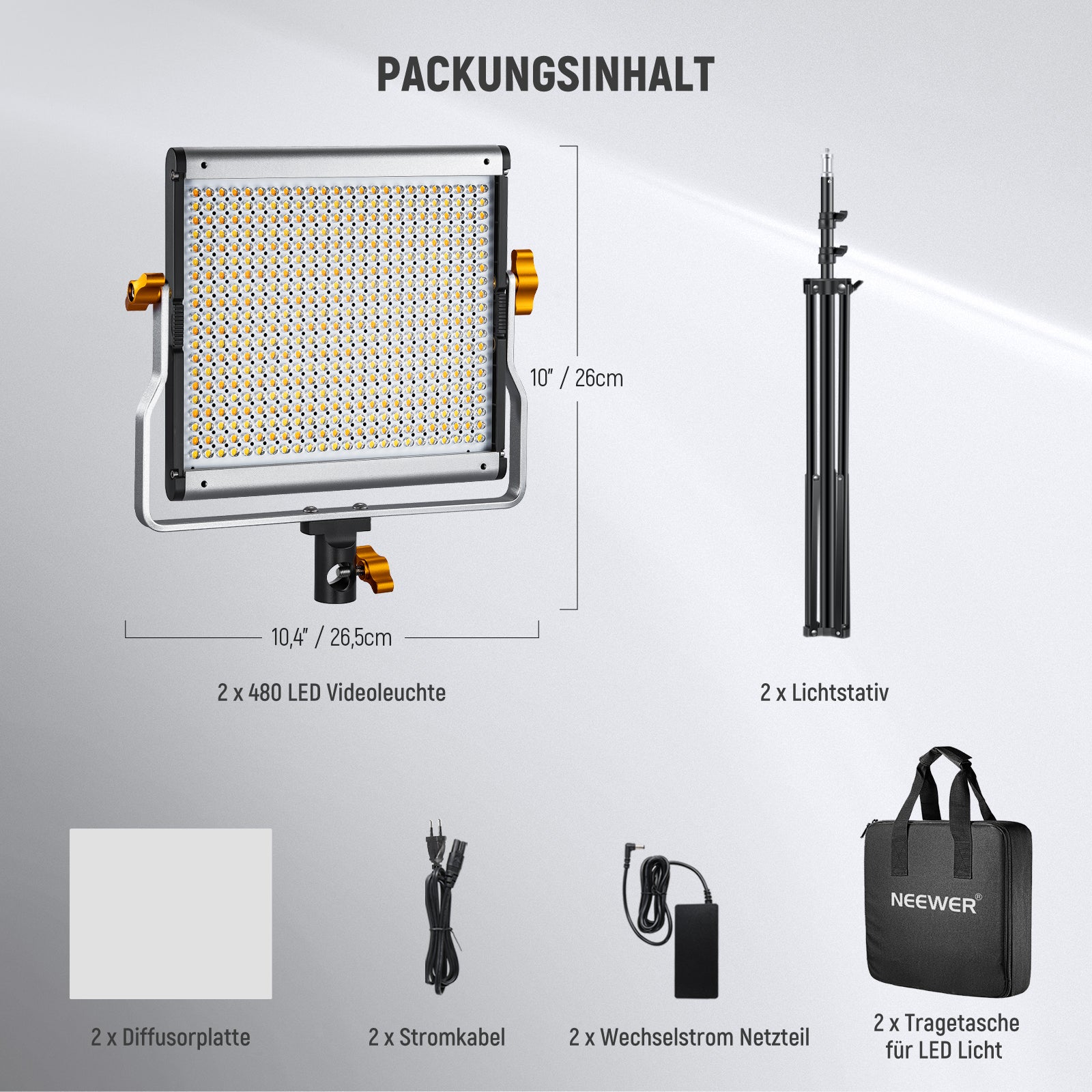 PACKUNGSINHALT

10" / 26cm

10,4" / 26,5cm

2 x 480 LED Videoleuchte

2 x Lichtstativ

NEEWER®

2 x Diffusorplatte

2 x Stromkabel

2 x Wechselstrom Netzteil

2 x Tragetasche für LED Licht