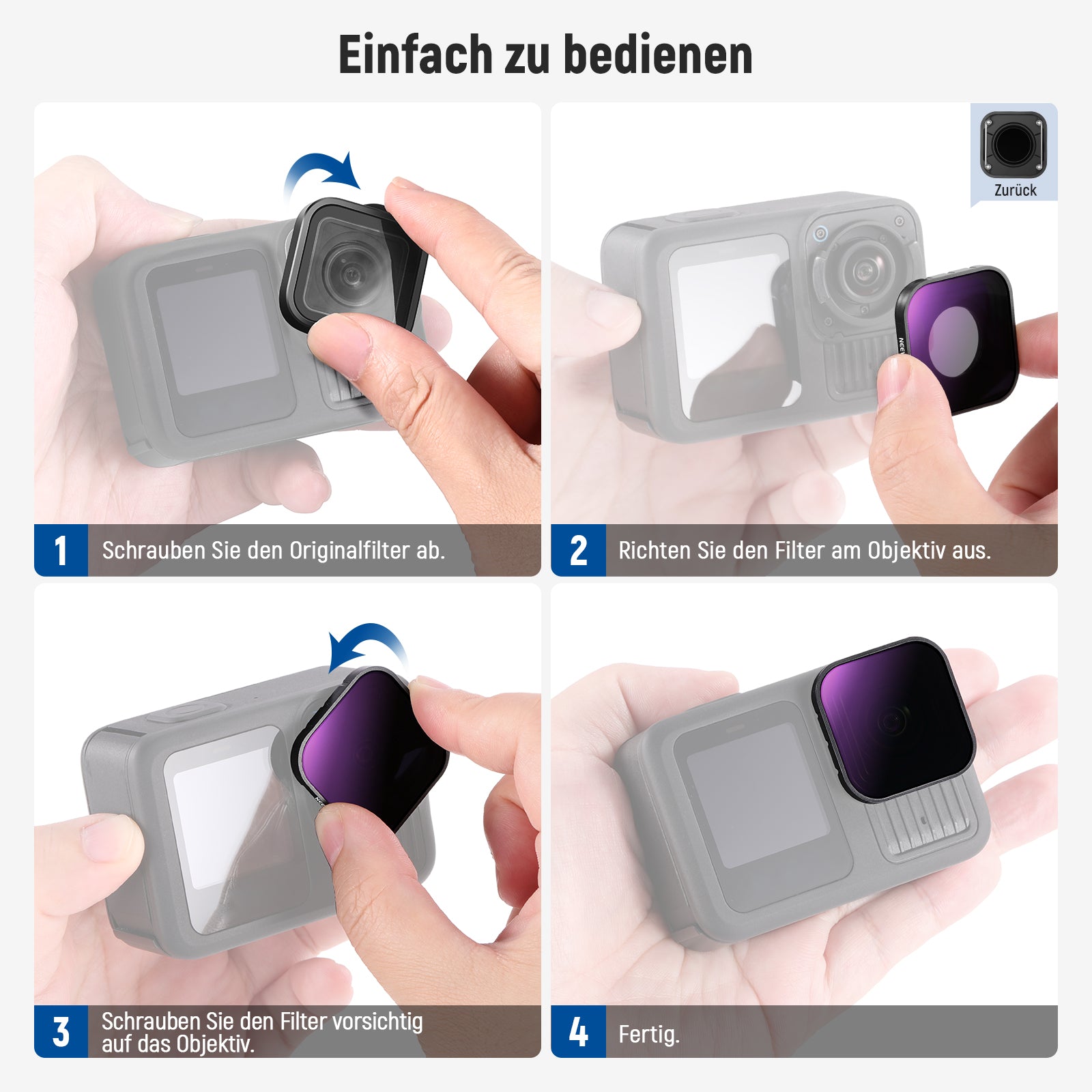 Einfach zu bedienen

Zurück

1 Schrauben Sie den Originalfilter ab.

2 Richten Sie den Filter am Objektiv aus.

3 Schrauben Sie den Filter vorsichtig auf das Objektiv.

4 Fertig.