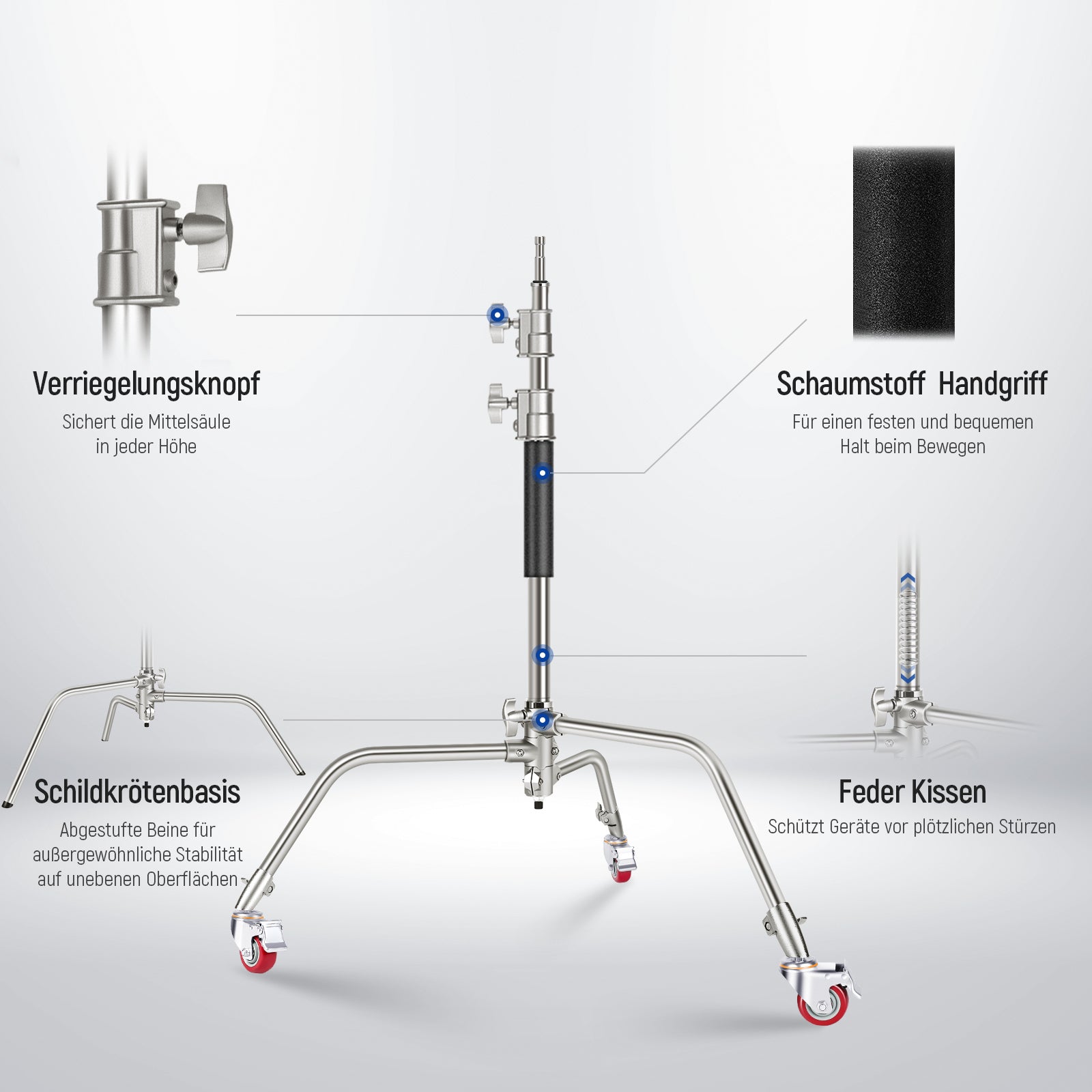 Verriegelungsknopf

Sichert die Mittelsäule in jeder Höhe

Schaumstoff Handgriff

Für einen festen und bequemen Halt beim Bewegen

Schildkrötenbasis

Abgestufte Beine für außergewöhnliche Stabilität auf unebenen Oberflächen

Feder Kissen

Schützt Geräte vor plötzlichen Stürzen