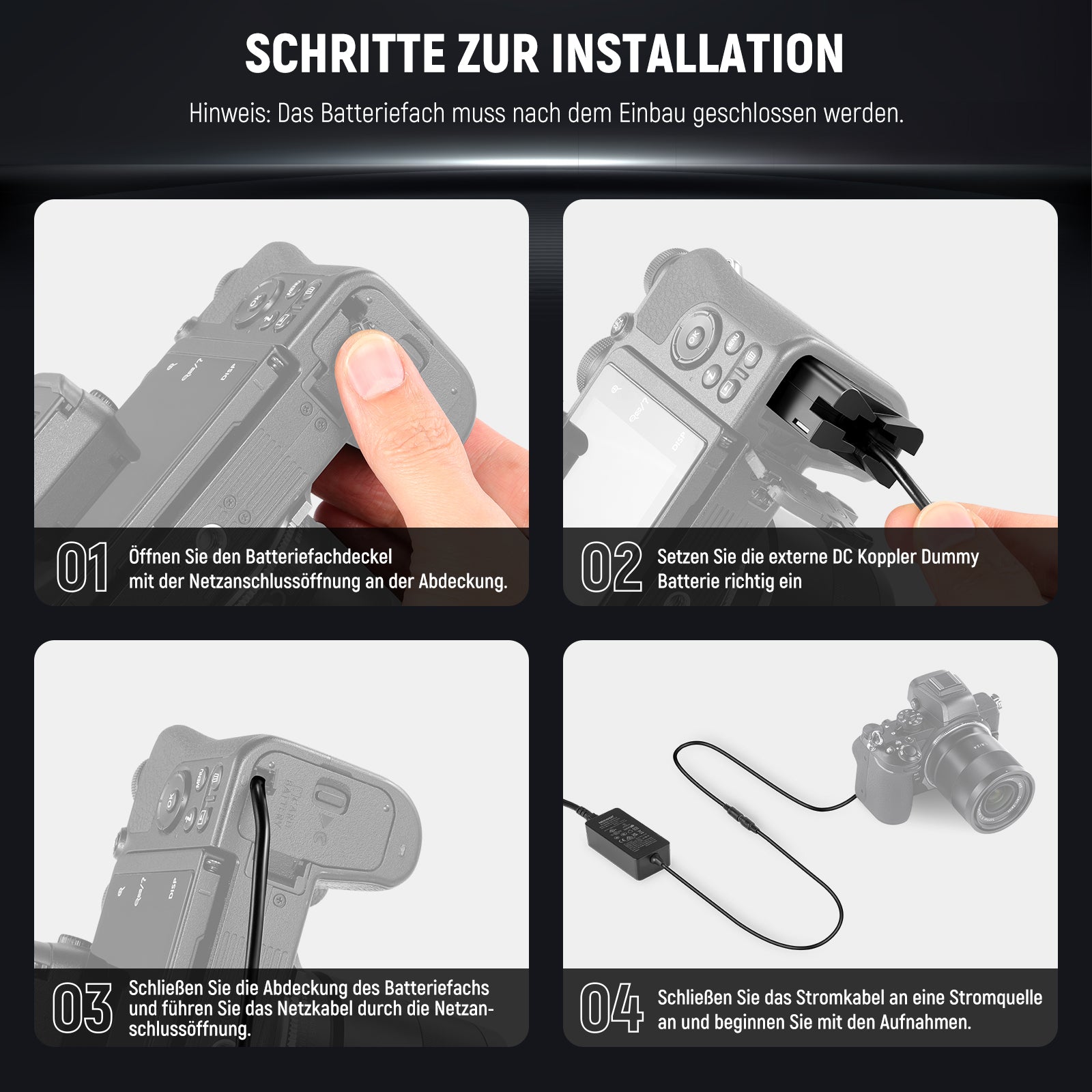 SCHRITTE ZUR INSTALLATION

Hinweis: Das Batteriefach muss nach dem Einbau geschlossen werden.

01 Öffnen Sie den Batteriefachdeckel mit der Netzanschlussöffnung an der Abdeckung.

02 Setzen Sie die externe DC Koppler Dummy Batterie richtig ein

03 Schließen Sie die Abdeckung des Batteriefachs und führen Sie das Netzkabel durch die Netzanschlussöffnung.

04 Schließen Sie das Stromkabel an eine Stromquelle an und beginnen Sie mit den Aufnahmen.