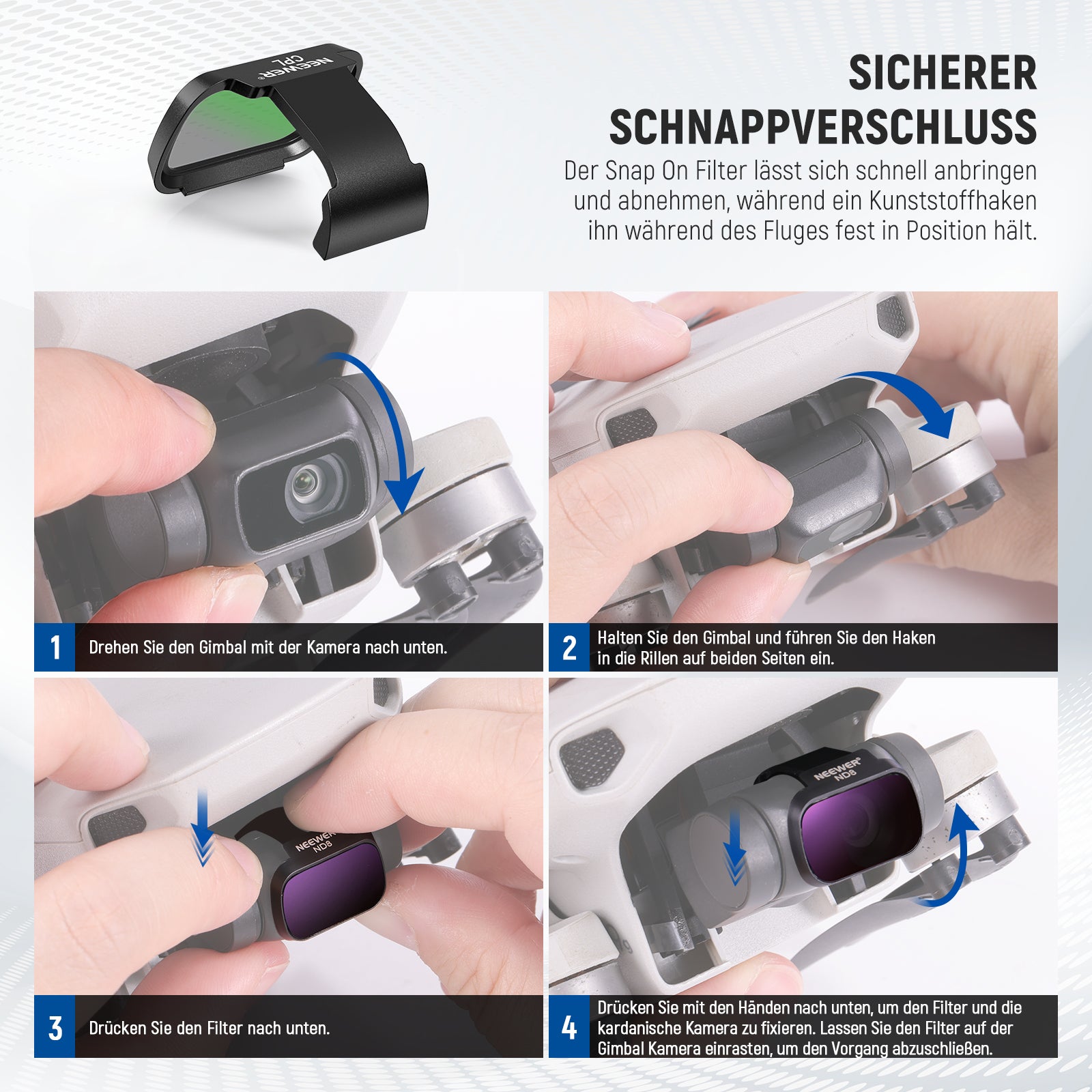 NEEWER®
CPL

SICHERER SCHNAPPVERSCHLUSS

Der Snap On Filter lässt sich schnell anbringen und abnehmen, während ein Kunststoffhaken ihn während des Fluges fest in Position hält.

1 Drehen Sie den Gimbal mit der Kamera nach unten.

2 Halten Sie den Gimbal und führen Sie den Haken in die Rillen auf beiden Seiten ein.

NEEWER
ND8

3 Drücken Sie den Filter nach unten.

NEEWER®
ND8

4 Drücken Sie mit den Händen nach unten, um den Filter und die kardanische Kamera zu fixieren. Lassen Sie den Filter auf der Gimbal Kamera einrasten, um den Vorgang abzuschließen.