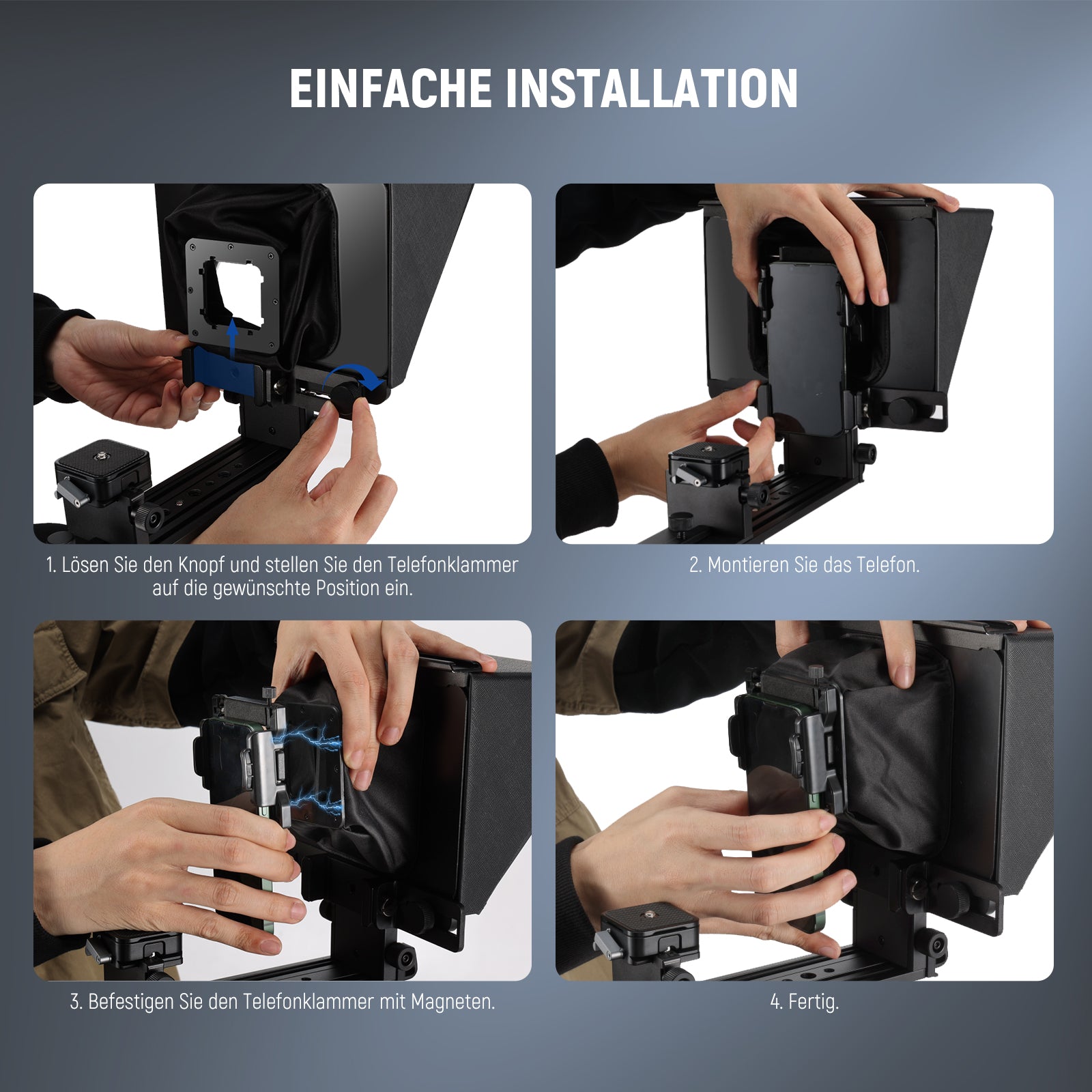 EINFACHE INSTALLATION

1. Lösen Sie den Knopf und stellen Sie den Telefonklammer auf die gewünschte Position ein.

2. Montieren Sie das Telefon.

3. Befestigen Sie den Telefonklammer mit Magneten.

4. Fertig.